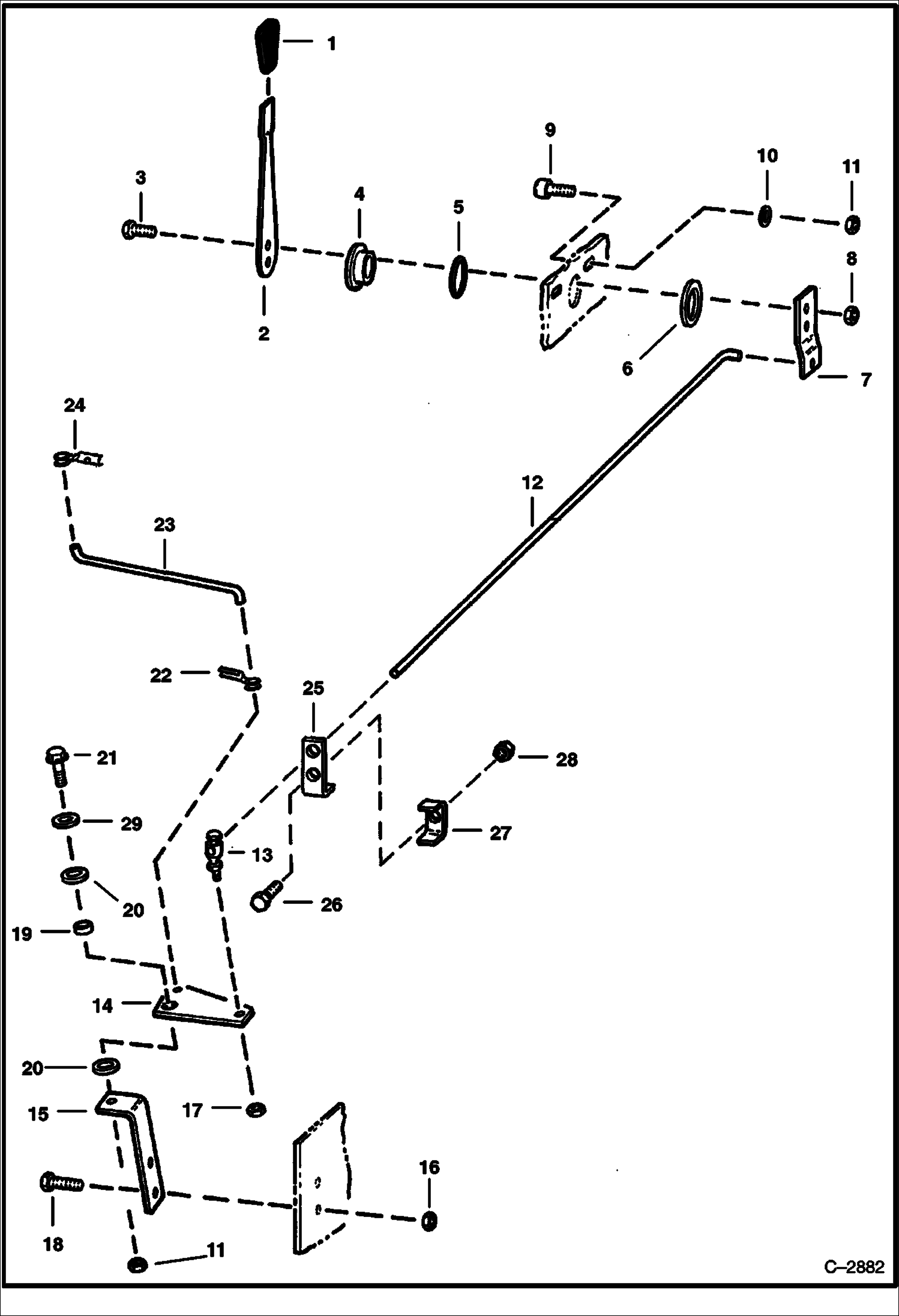 1
9
10
11
3
4
5
8
2
6
7
24
12
23
22
25
21
28
29
27
13
20
26
19
14
20
15
17
16
18
11
C–2882