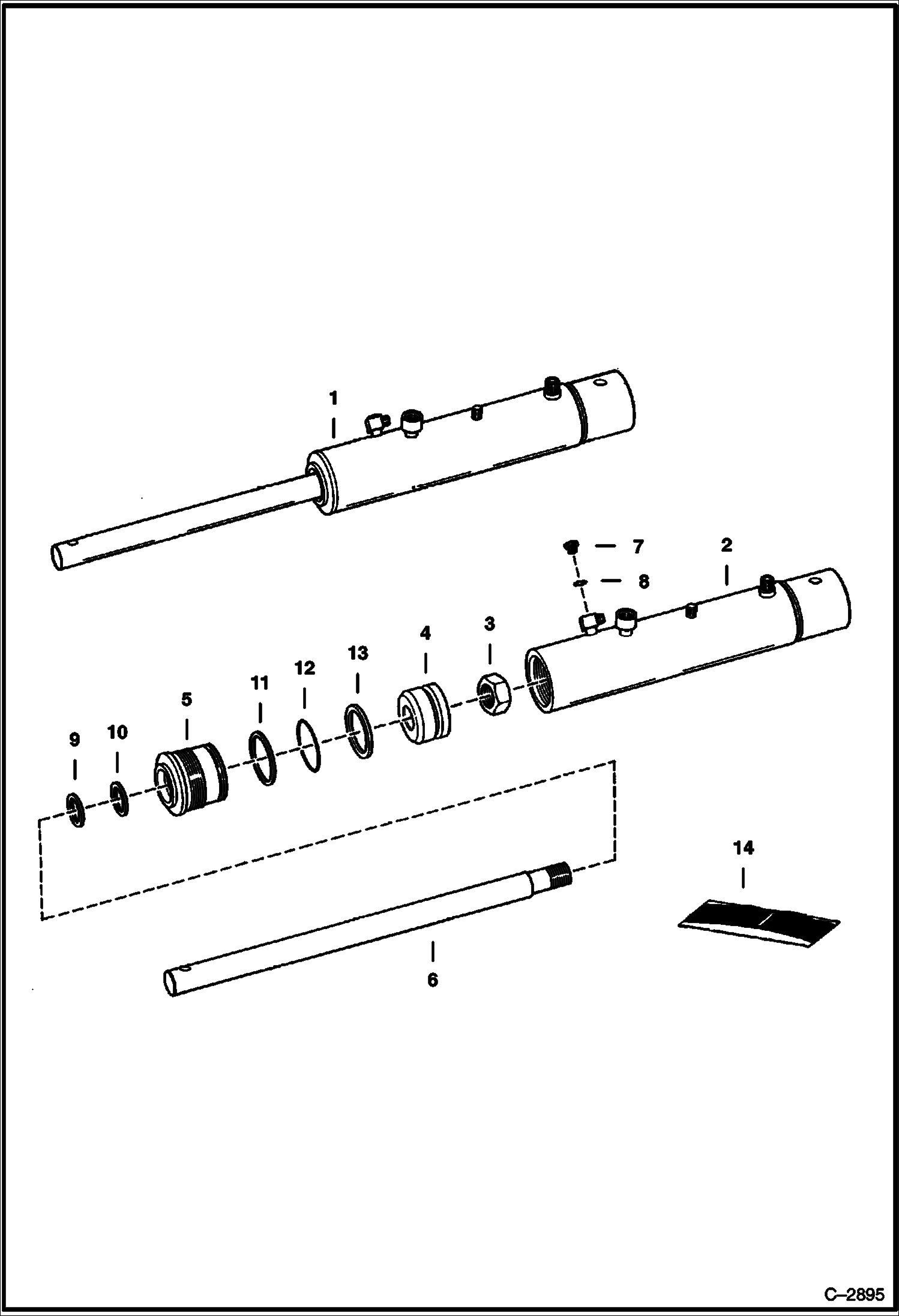 1

7

2

8

3

4

13

12

11

5

10

9

14

6

C–2895