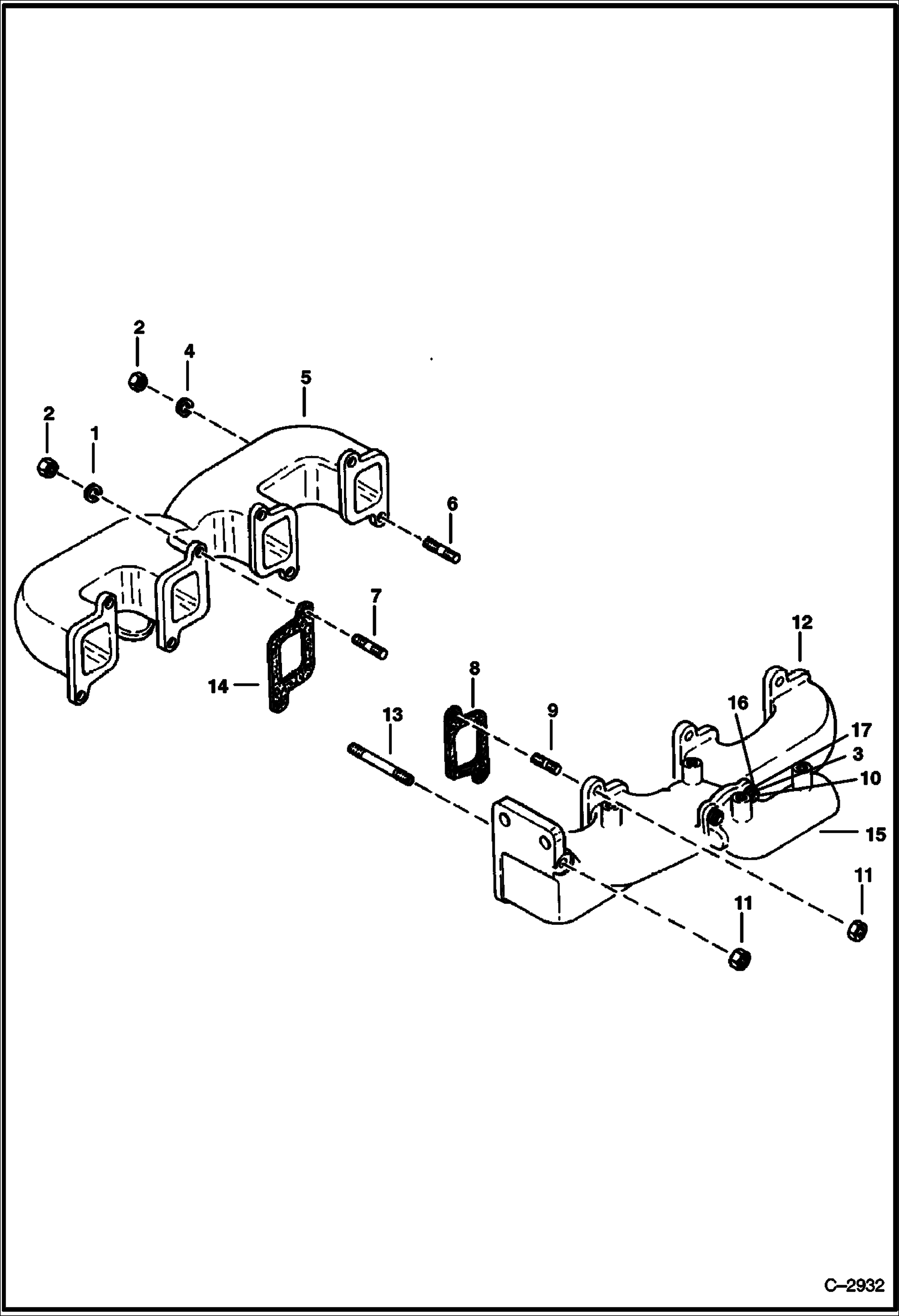 2
4
5
2
1
6
7
12
14
8
16
13
9
17
3
10
15
11
11
C–2932