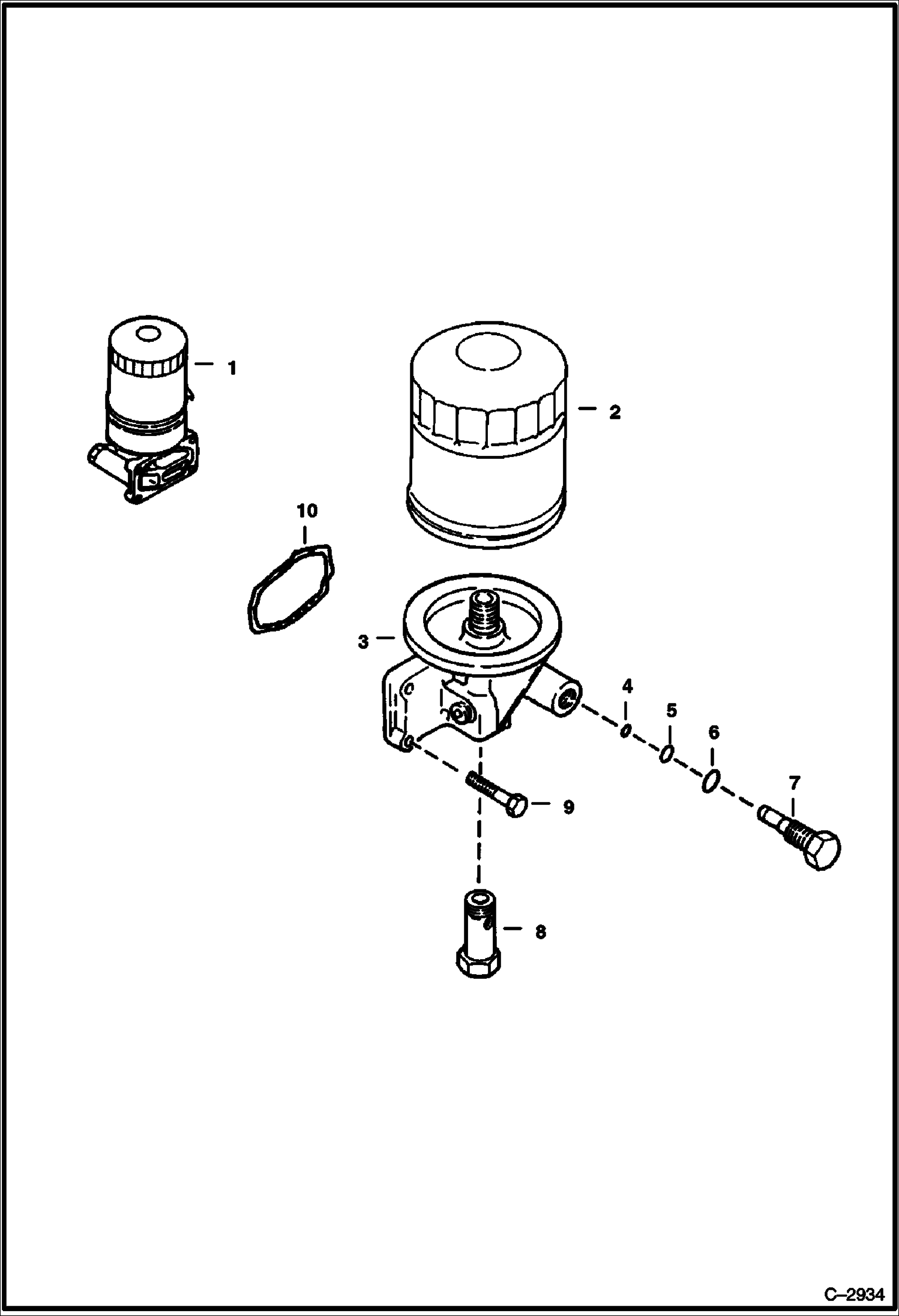 1
2
10
3
4
5
6
7
9
8
C–2934