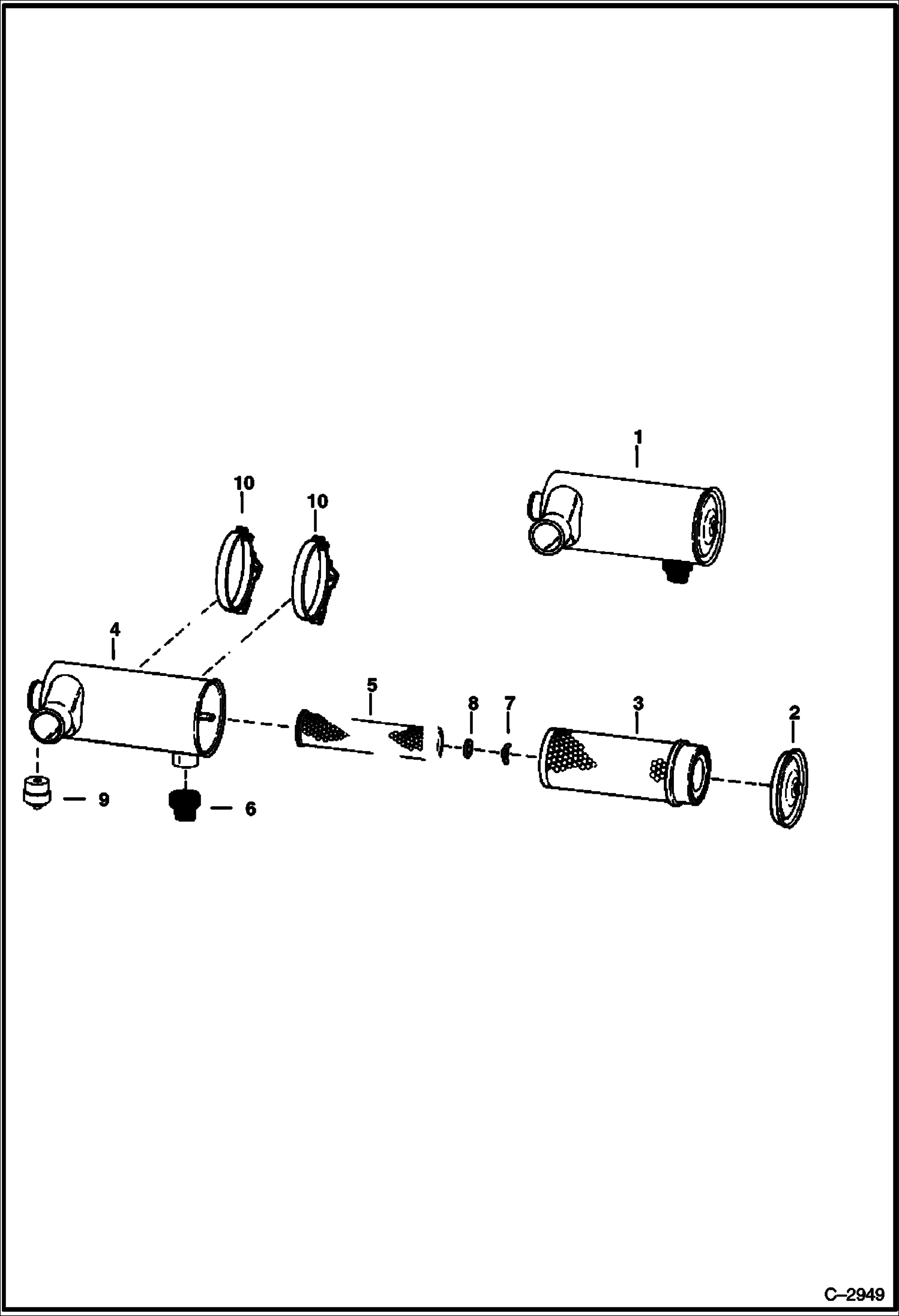 1

10

10

4

5

8

7

3

2

9

6

C–2949