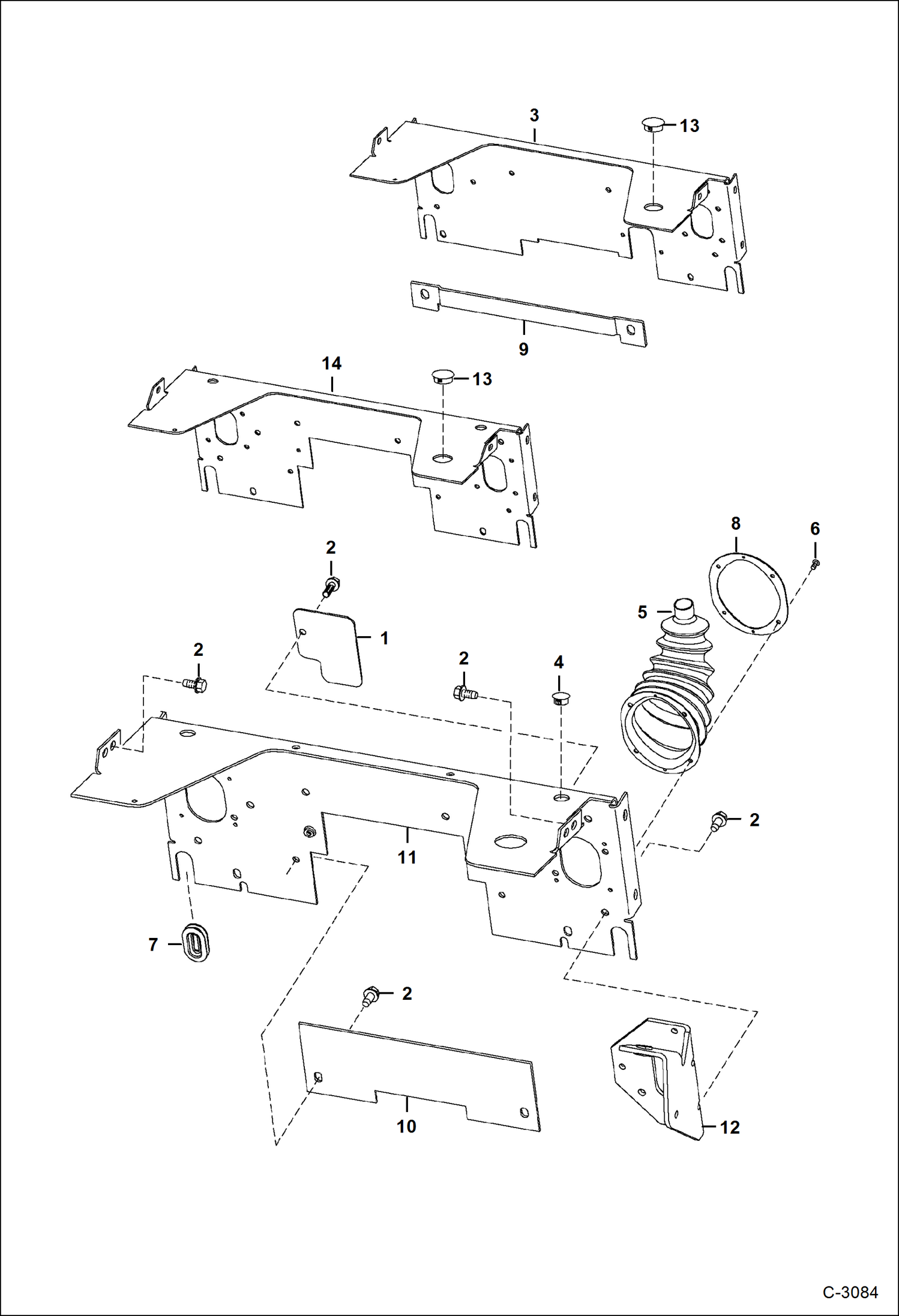 3
13
9
14
13
8
6
2
5
1
2
2
4
2
11
7
2
10
12
C-3084