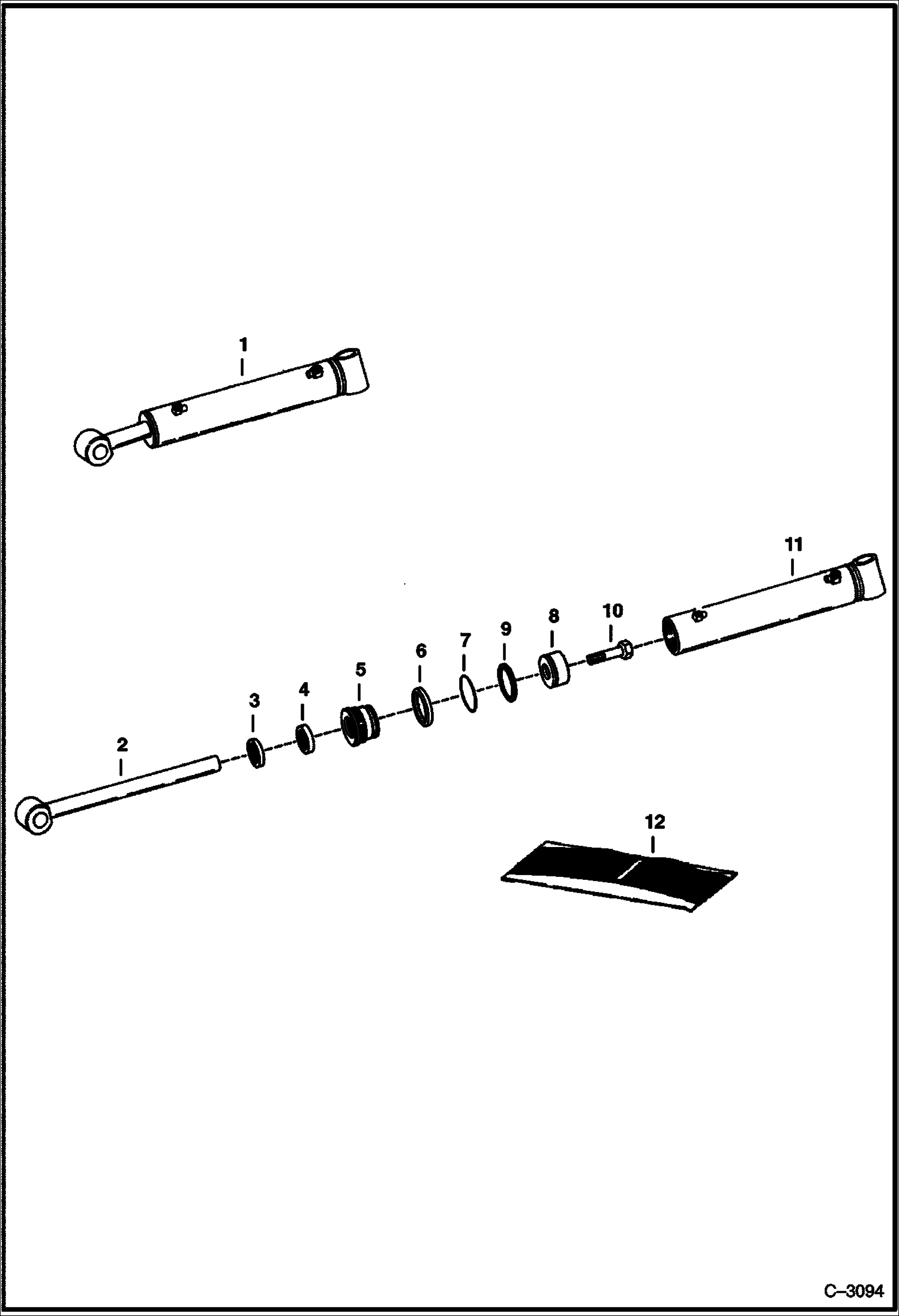 1

11

10

8

9

7

6

5

4

3

2

12

C–3094