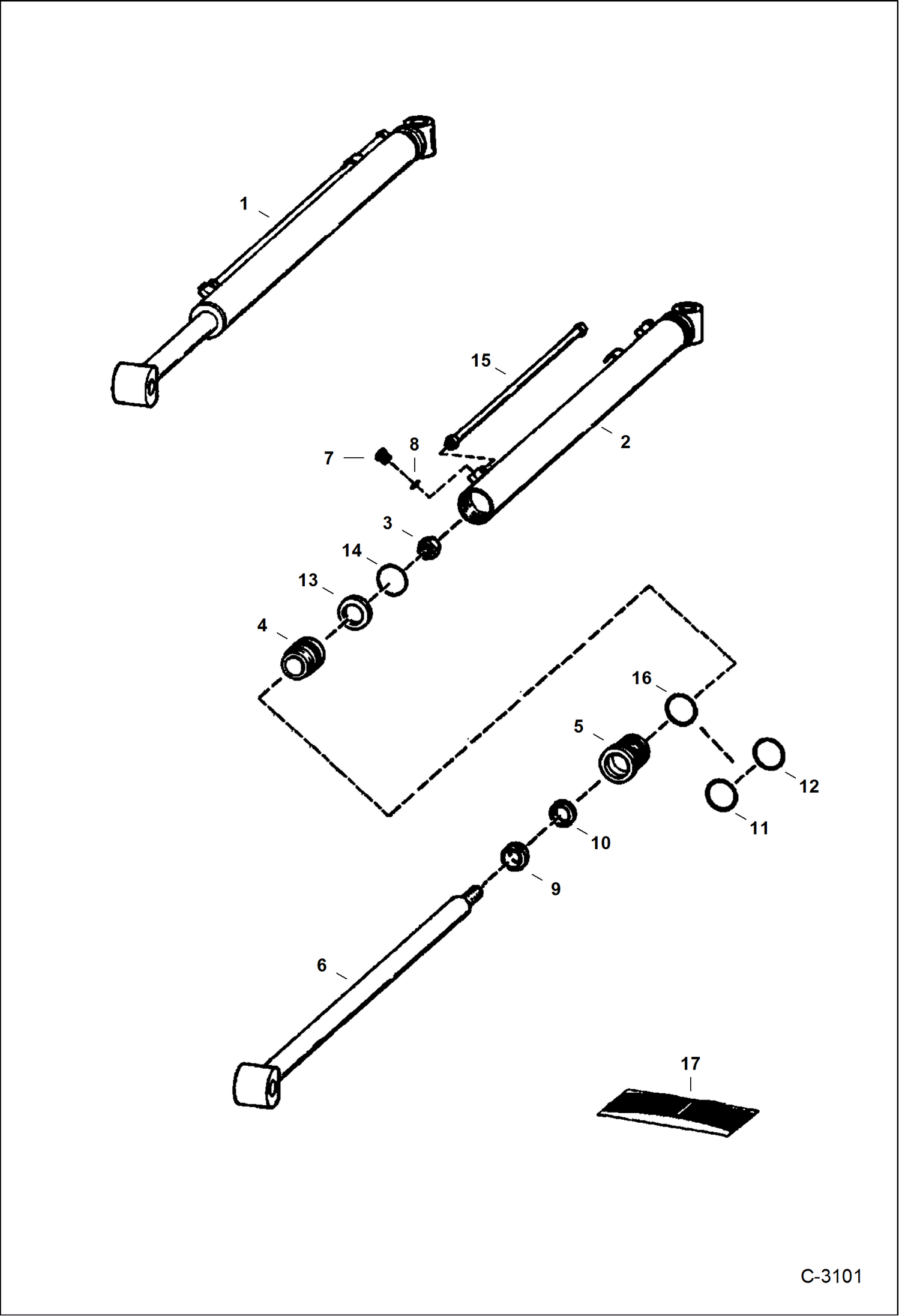 1

15

2

7

8

3

14

13

4

16

5

12

11

10

9

6

17

C-3101