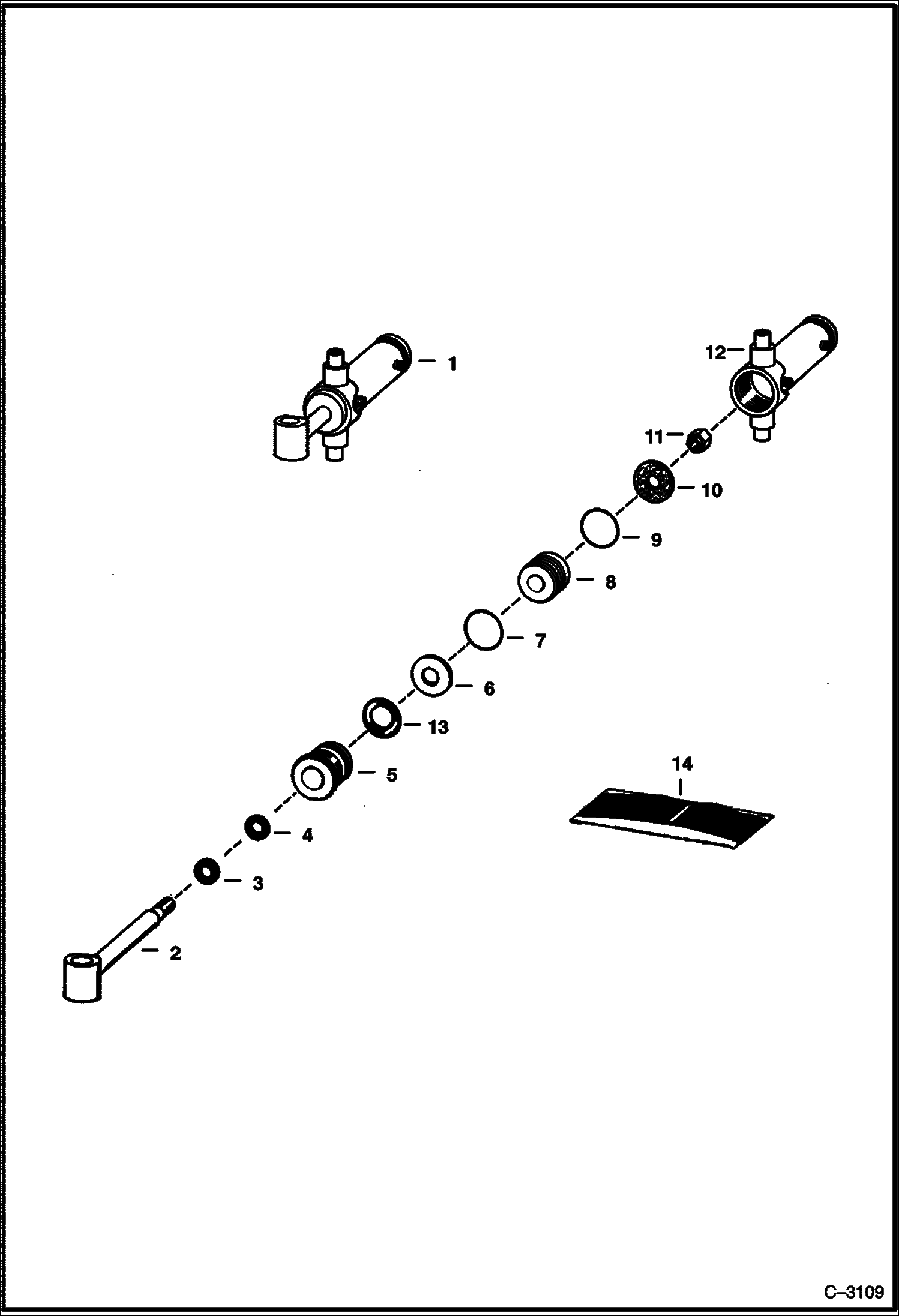 1
12
11
10
9
8
7
6
13
5
14
4
3
2
C–3109