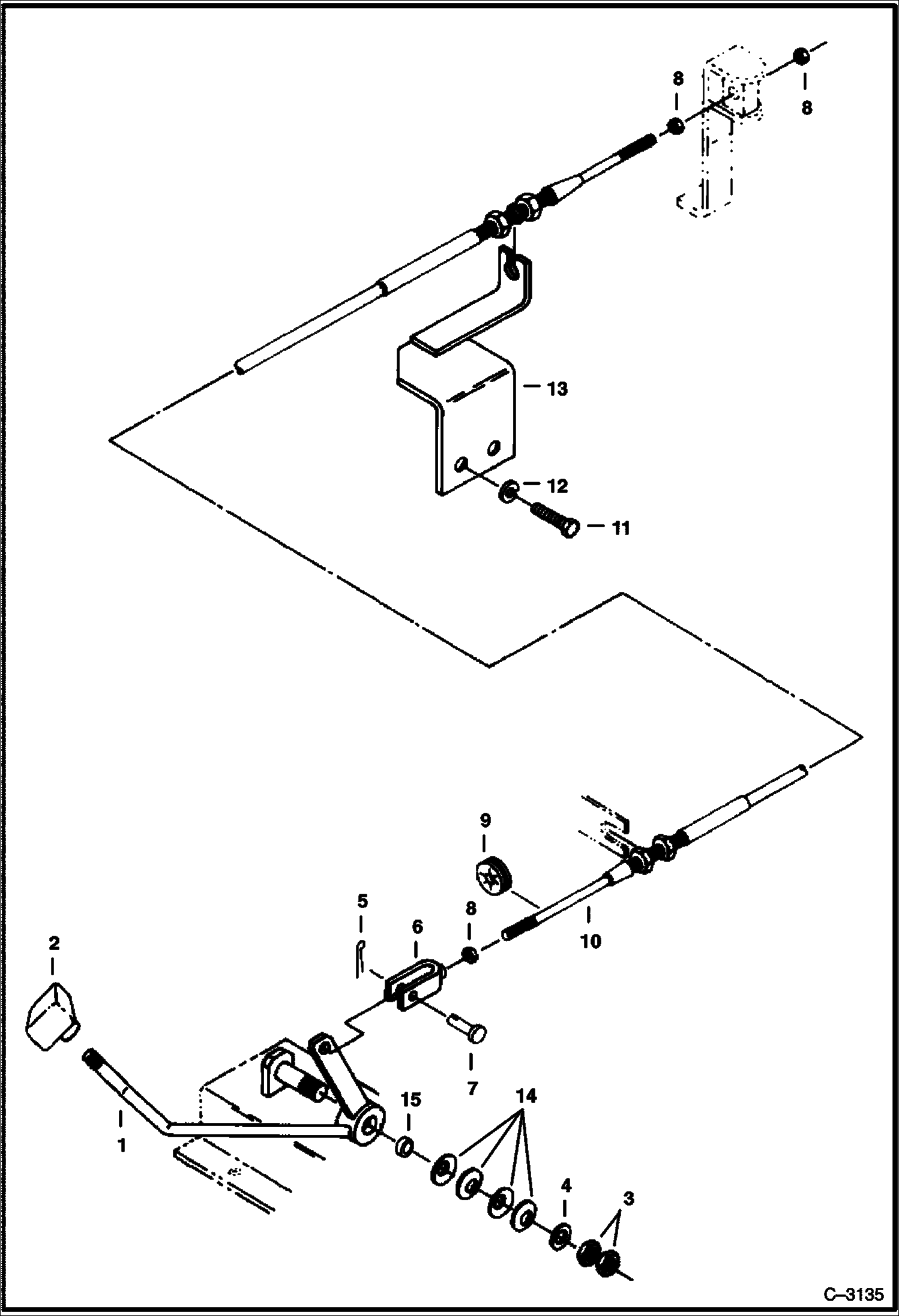 8
8
13
12
11
9
5
6
8
10
2
7
15
14
1
4
3
C–3135