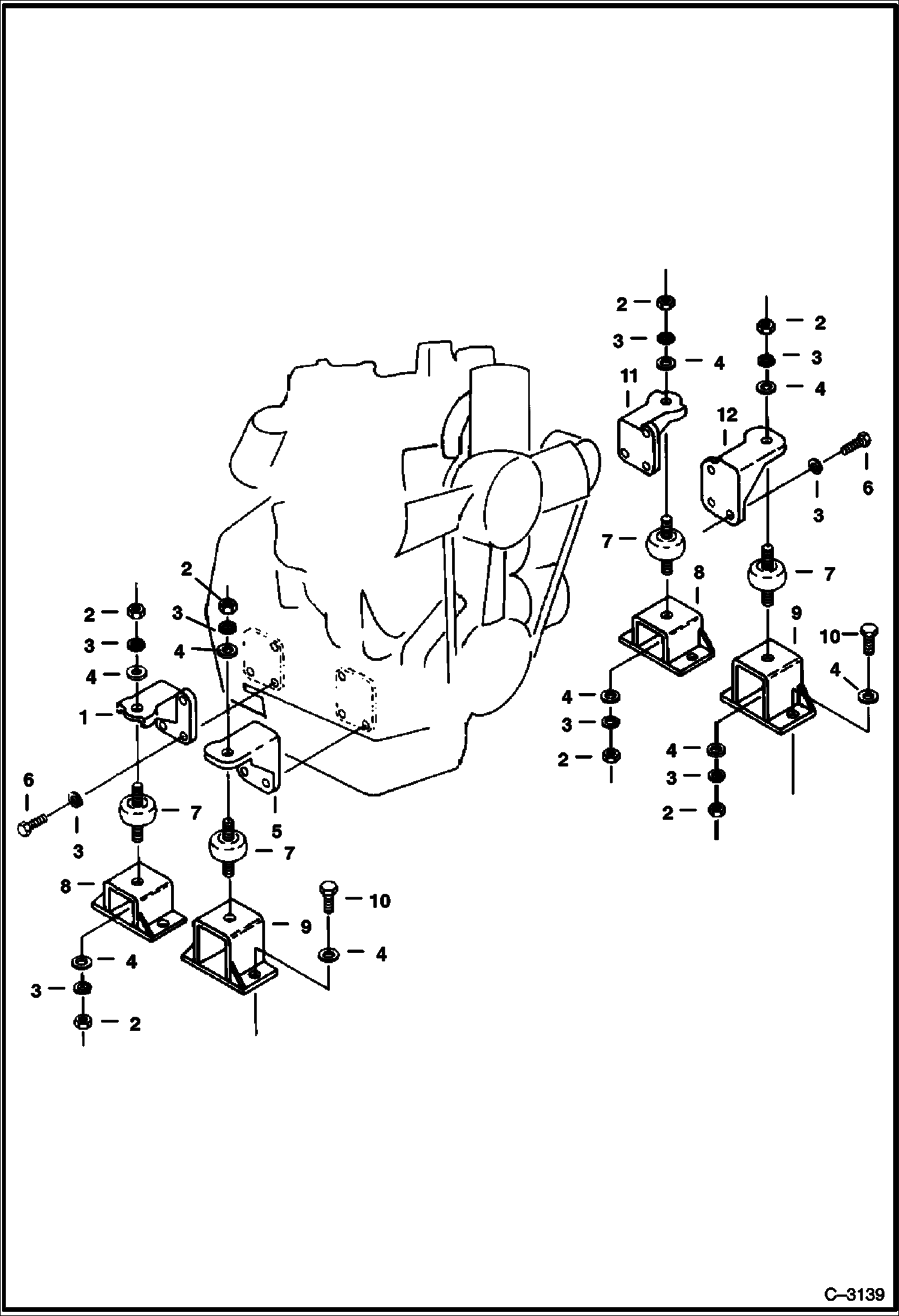 2
3
4
11
2
3
4
12
6
3
7
7
8
9
10
4
4
3
2
4
3
2
2
3
4
2
3
4
1
5
6
3
7
7
8
9
10
4
4
3
2

C–3139