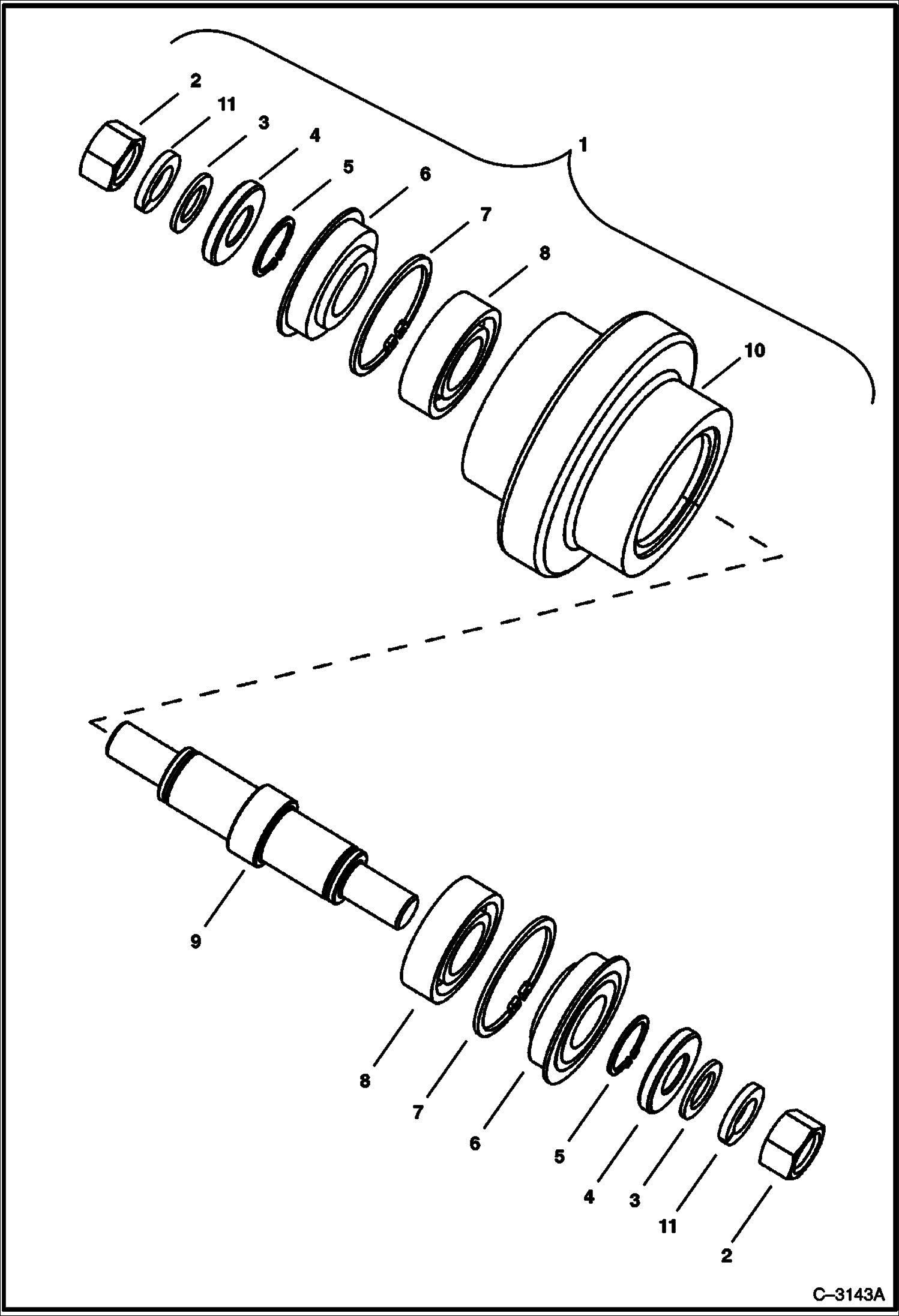 2
11
3
4
5
6
7
8
1
10

9
8
7
6
5
4
3
11
2

C–3143A