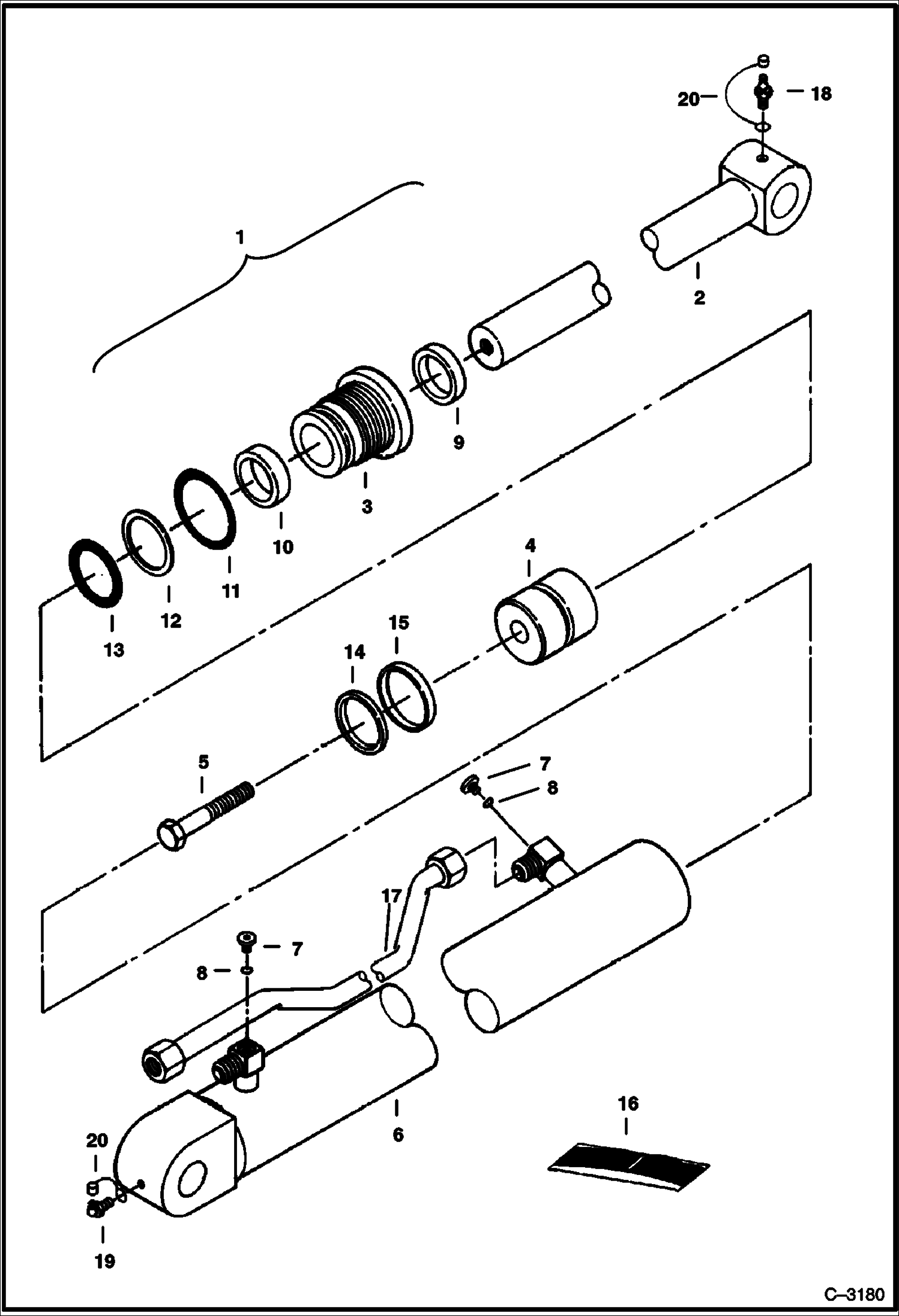 20
18
1
2
9
3
10
11
12
13
4
15
14
5
7
8
17
7
8
6
16
20
19
C–3180