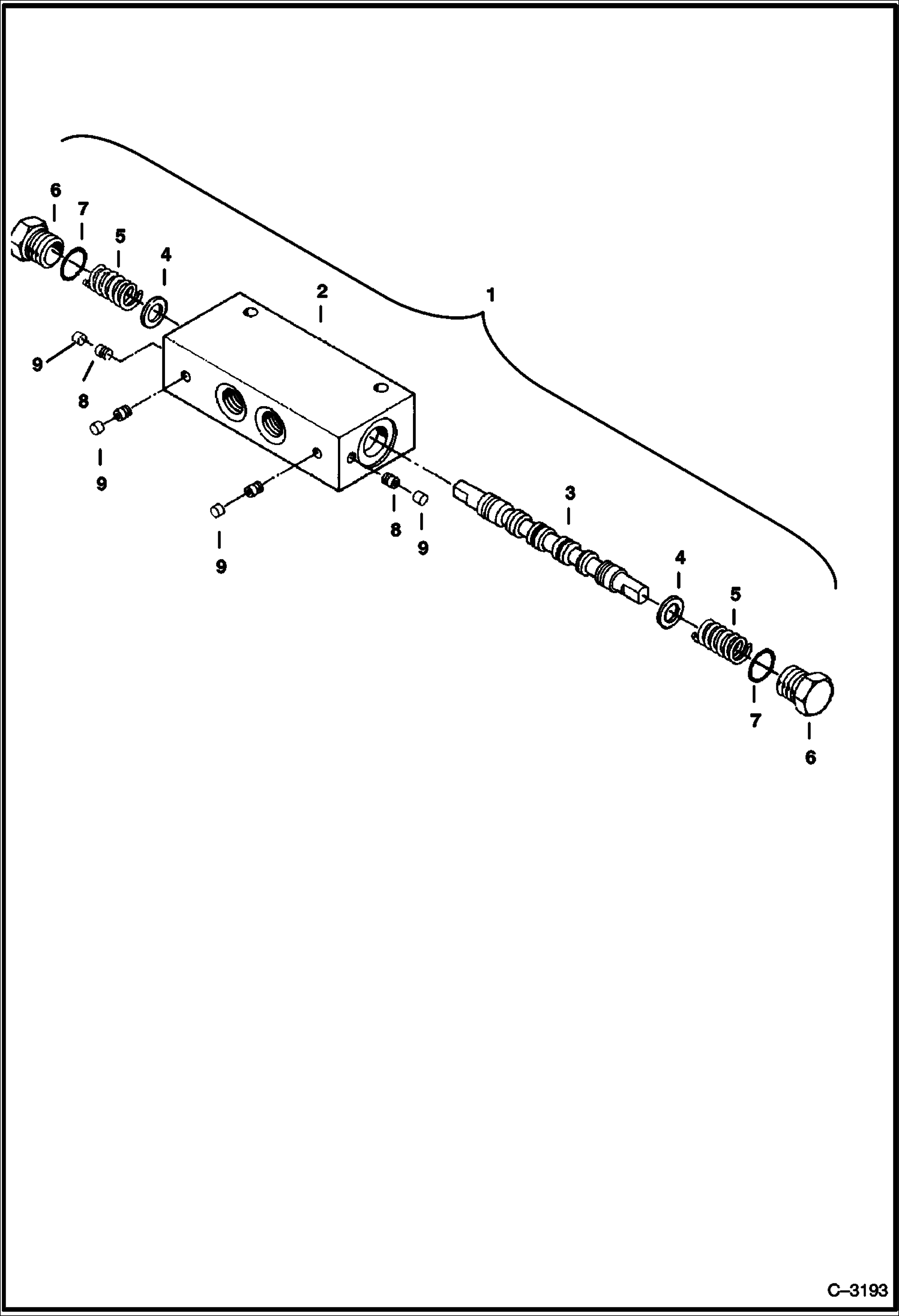 6
7
5
4
2
1
9
8
9
9
8
9
3
4
5
7
6
C–3193