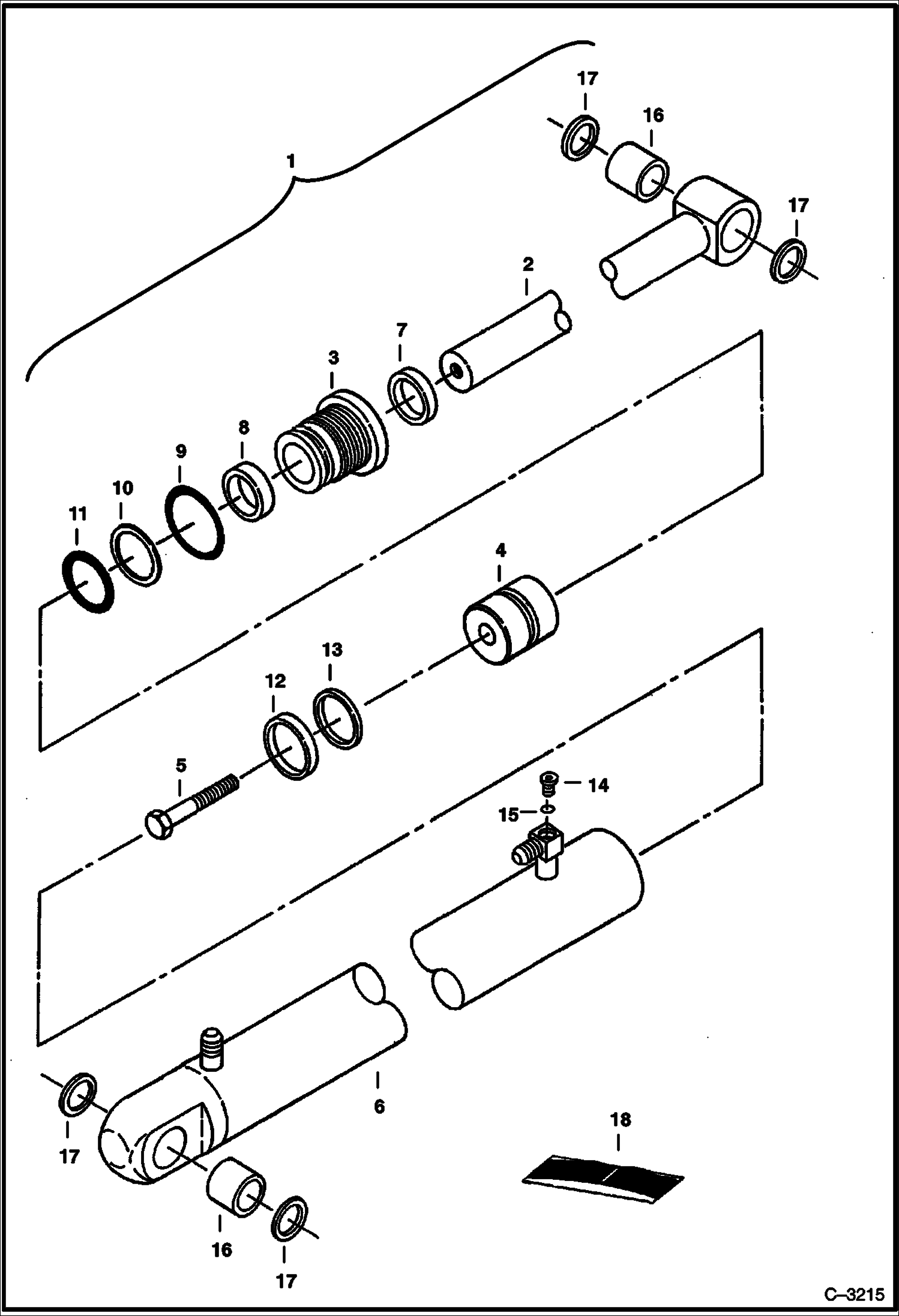 17
16
1
17
2
7
3
8
9
10
11
4
13
12
5
14
15
6
17
18
16
17
C–3215