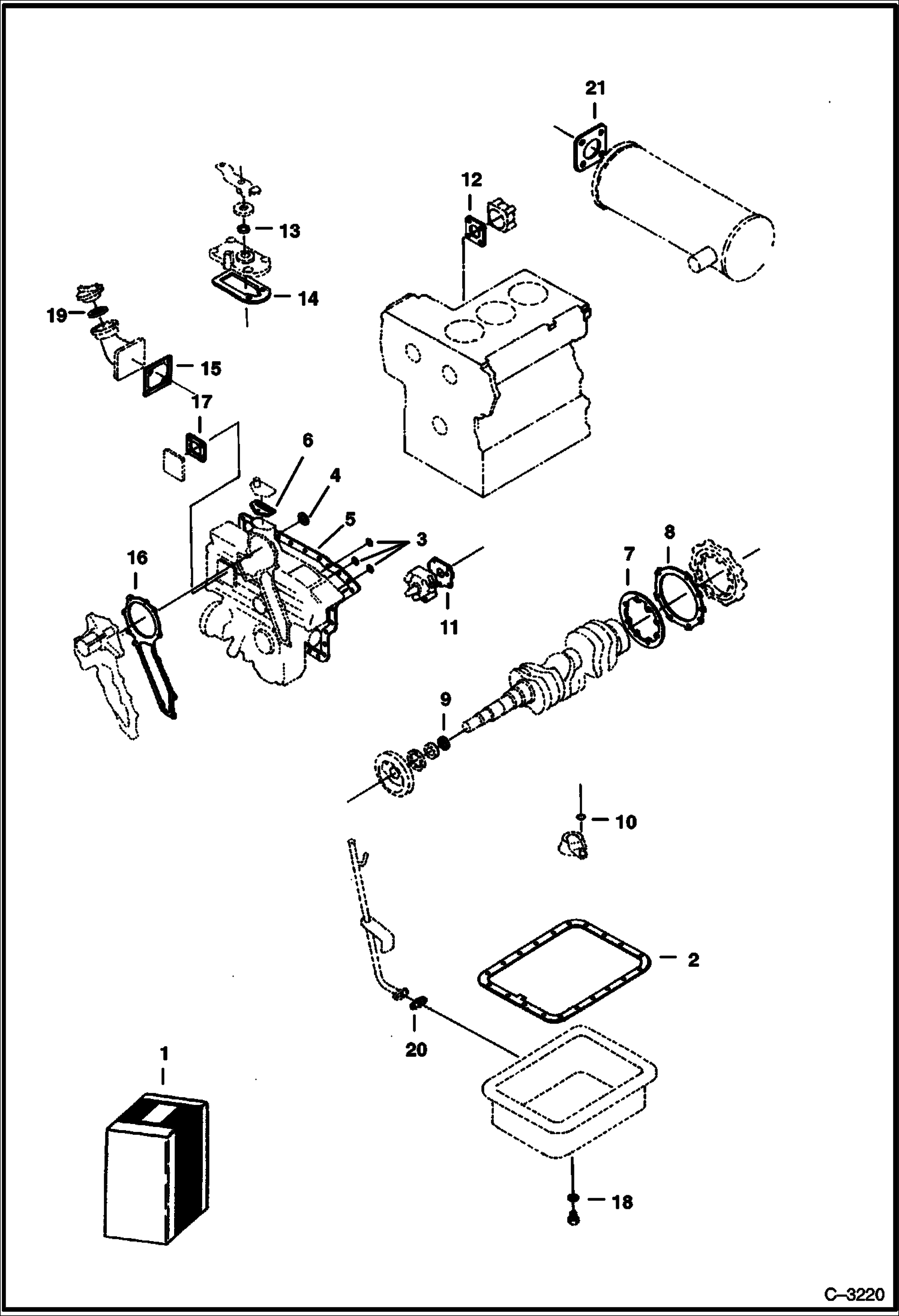 21
12
13
14
19
15
17
6
4
5
3
16
11
7
8
9
10
2
20
1
18
C–3220