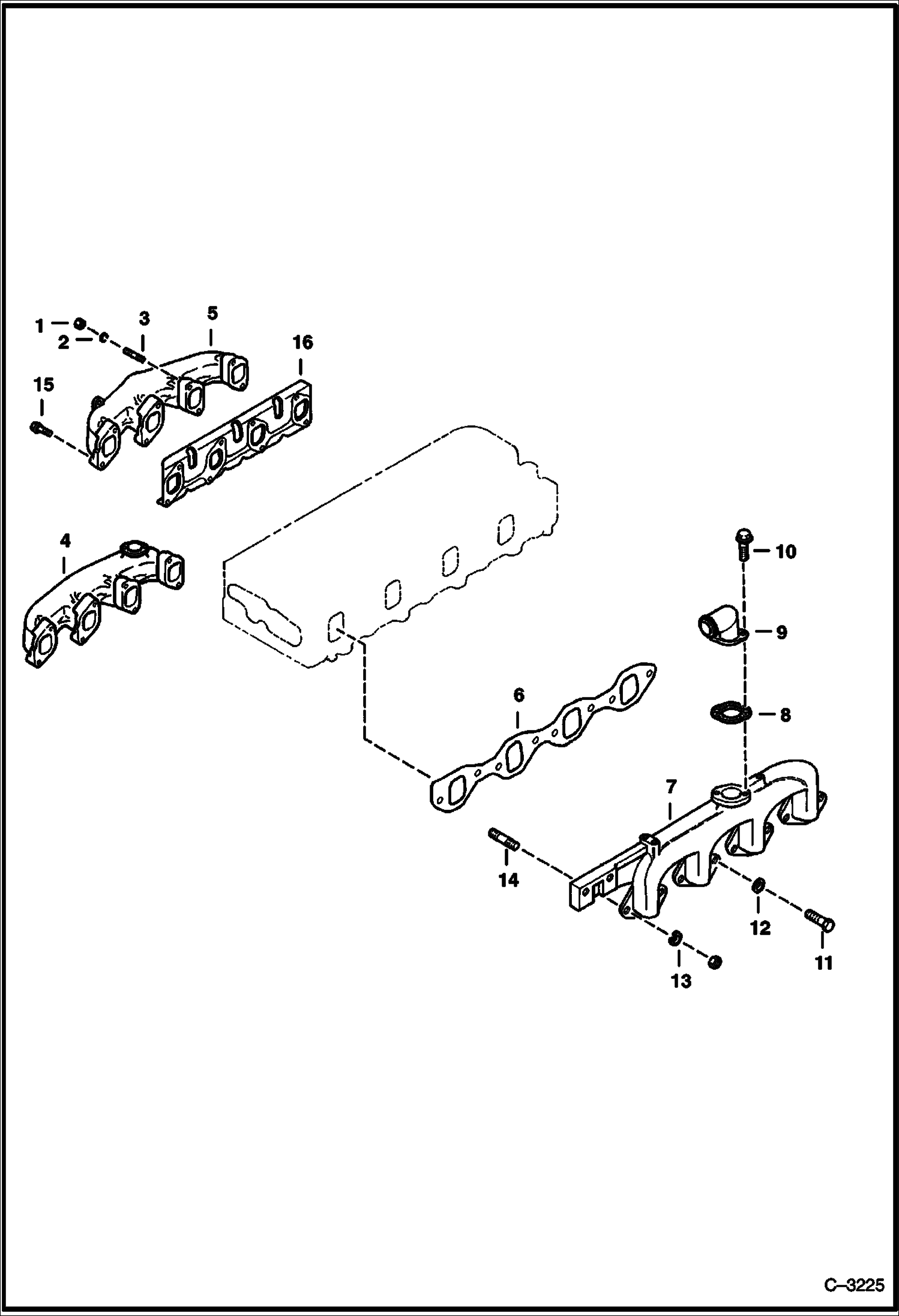 1
2
3
5
16
15
4
10
9
8
6
7
14
12
11
13
C–3225