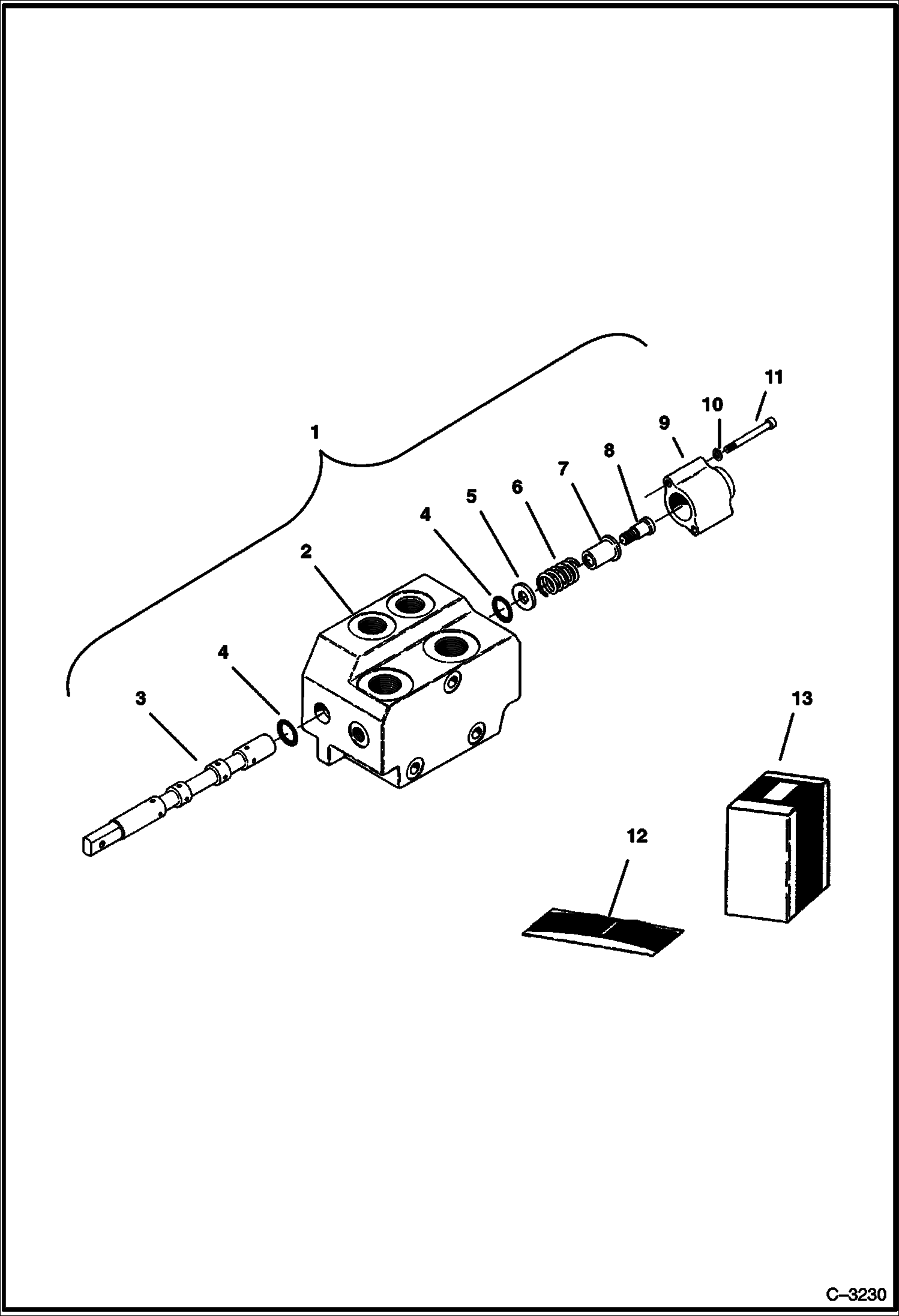 1
11
10
9
8
7
6
5
4
2
4
3
13
12
C–3230