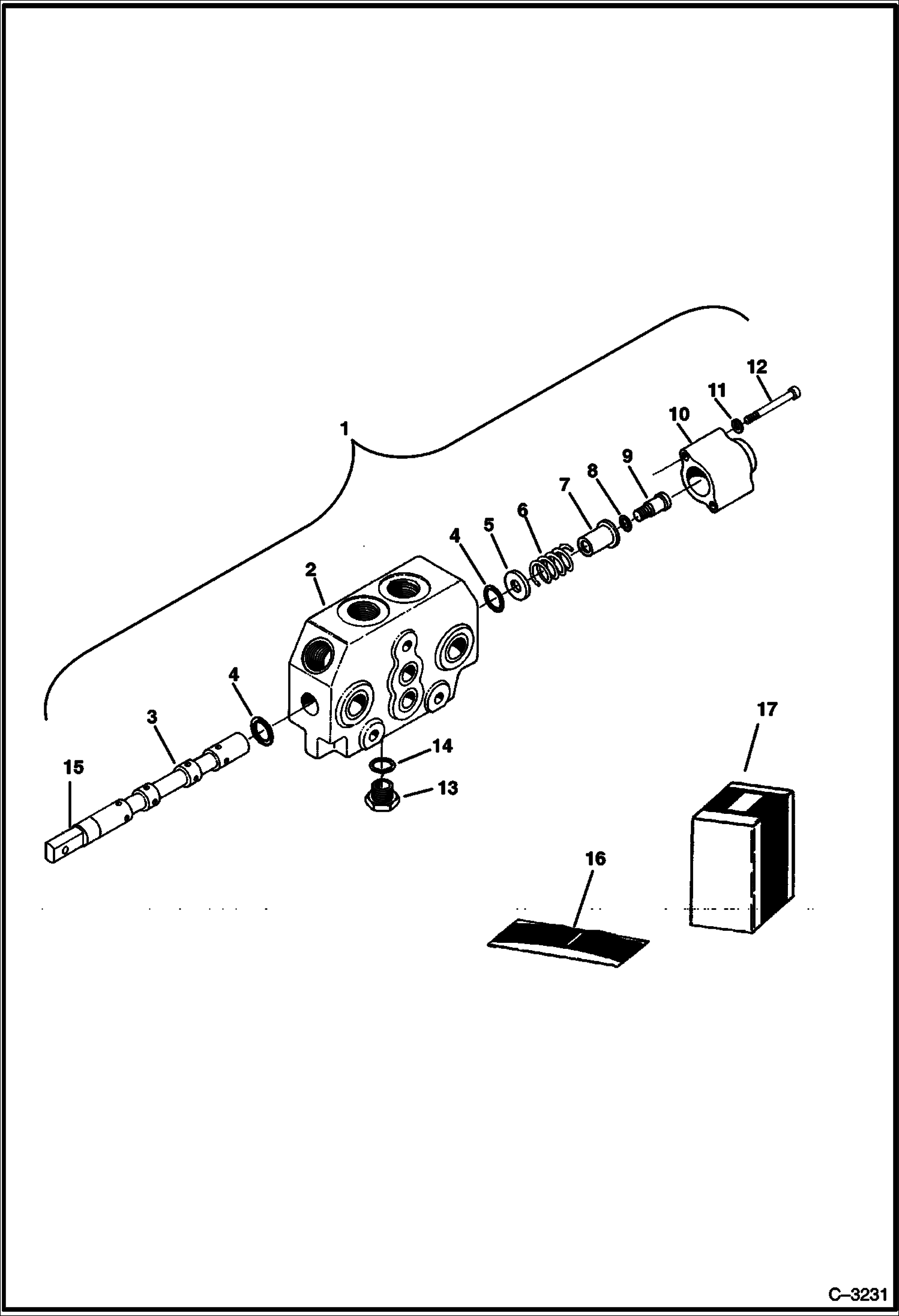 1
12
11
10
9
8
7
6
5
4
2
4
3
15
14
13
17
16
C–3231