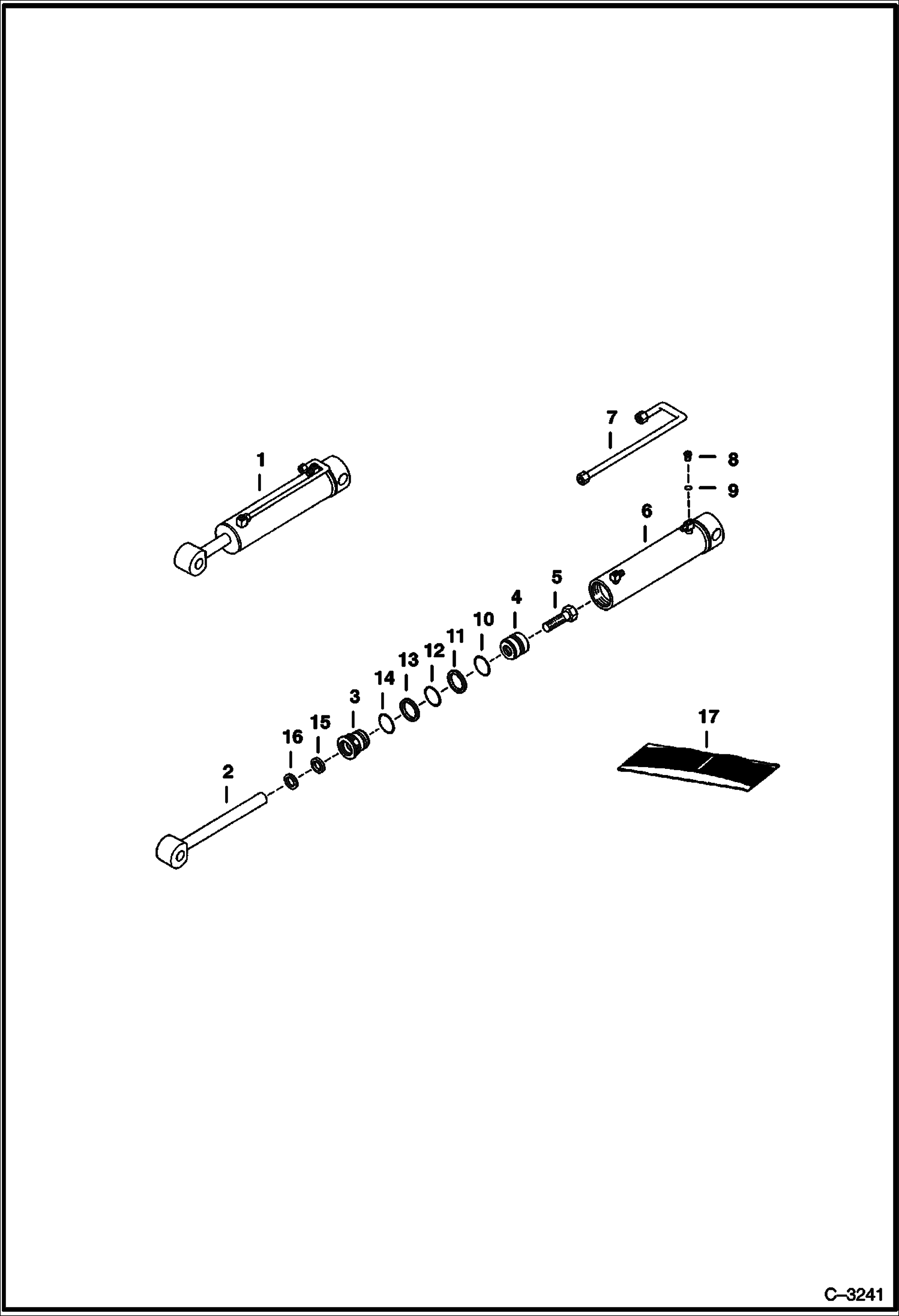 7

1

8

9

6

5

4

10

11

12

13

14

3

15

16

2

17

C–3241