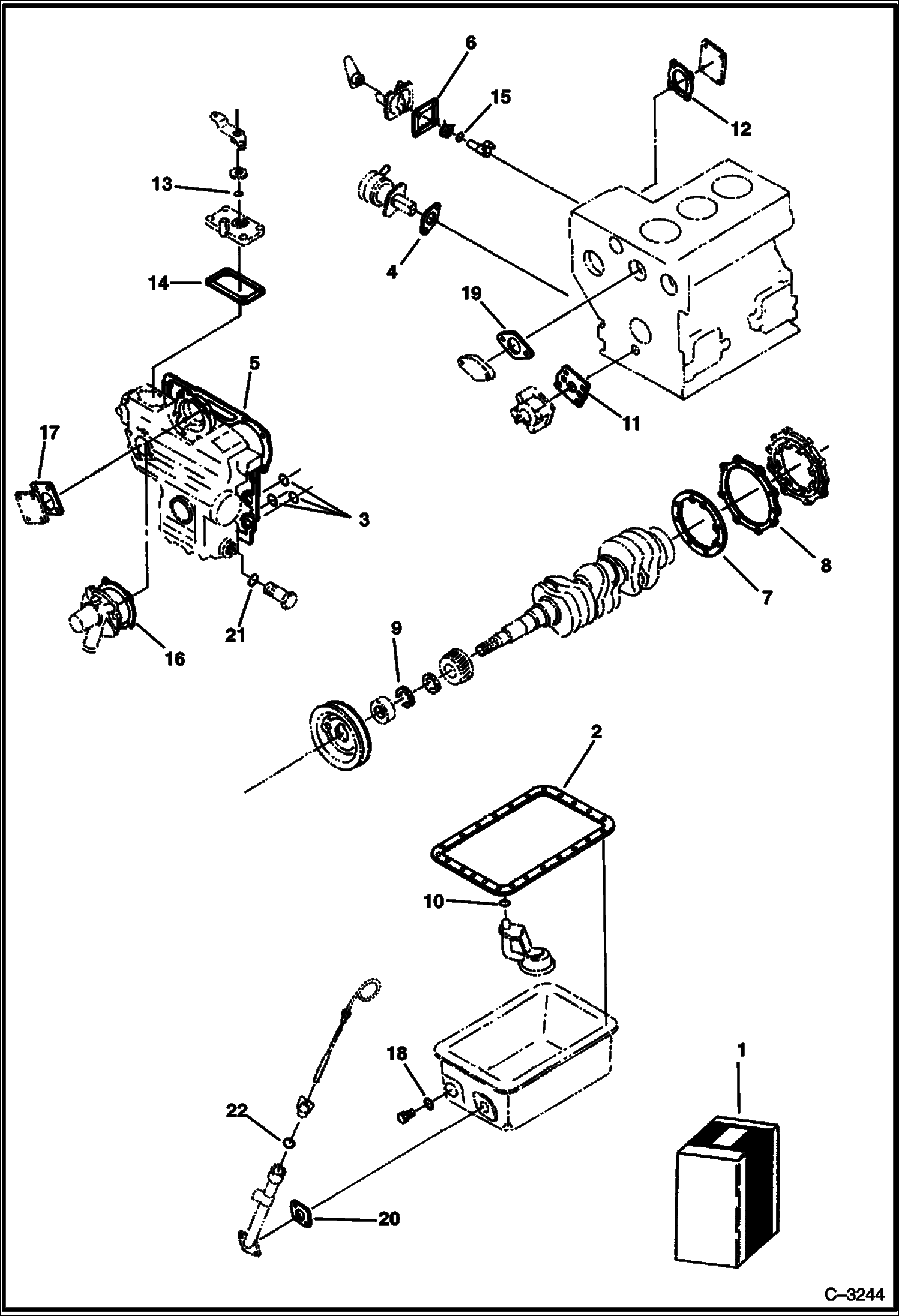 6
15
12
13
4
14
19
5
11
17
3
8
7
21
16
9
2
10
18
1
22
20
C–3244