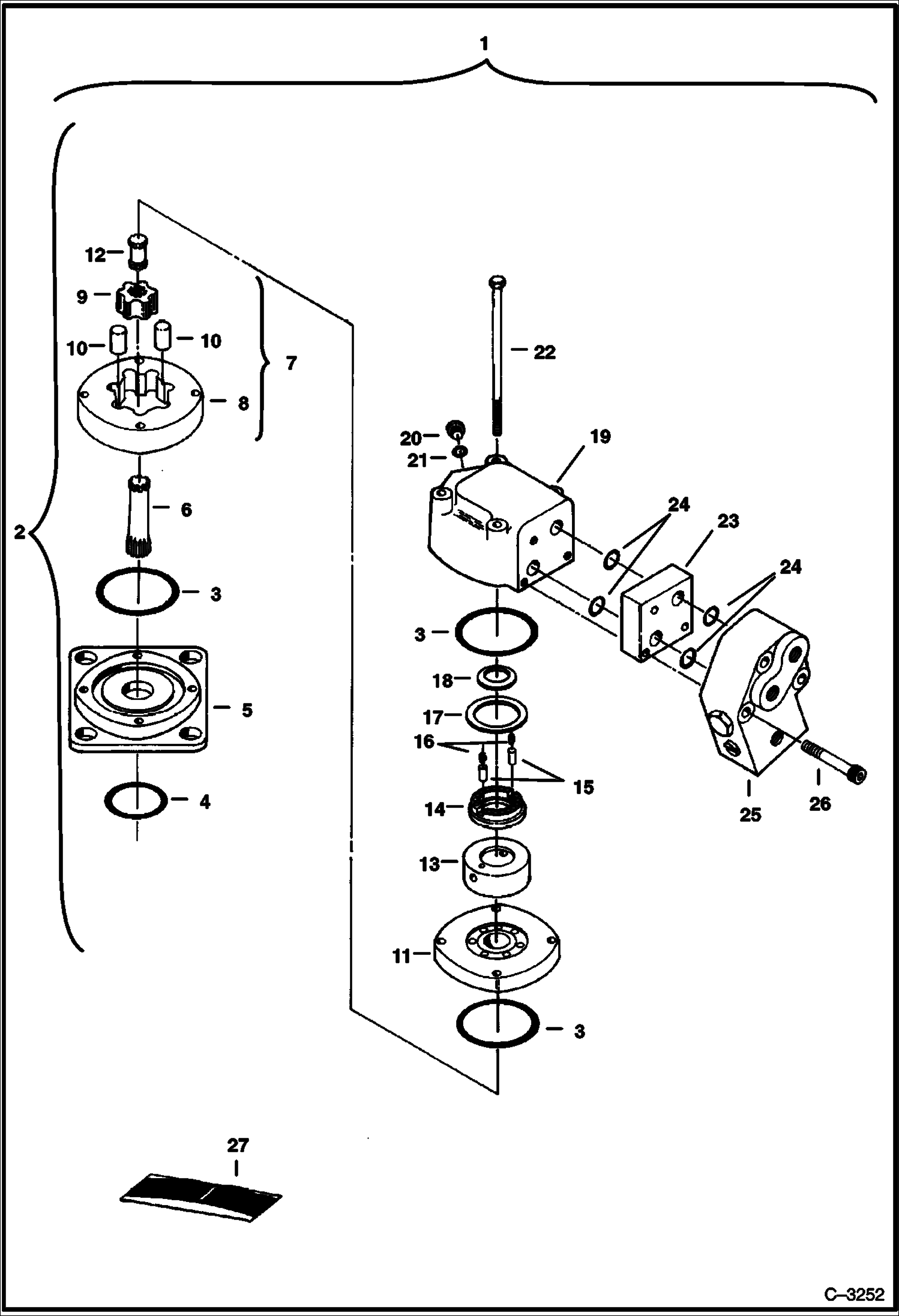 1

2

12

9

10

10

7

8

6

3

5

4

22

20

21

19

24

23

24

3

18

17

16

15

14

13

11

3

25

26

27

C–3252