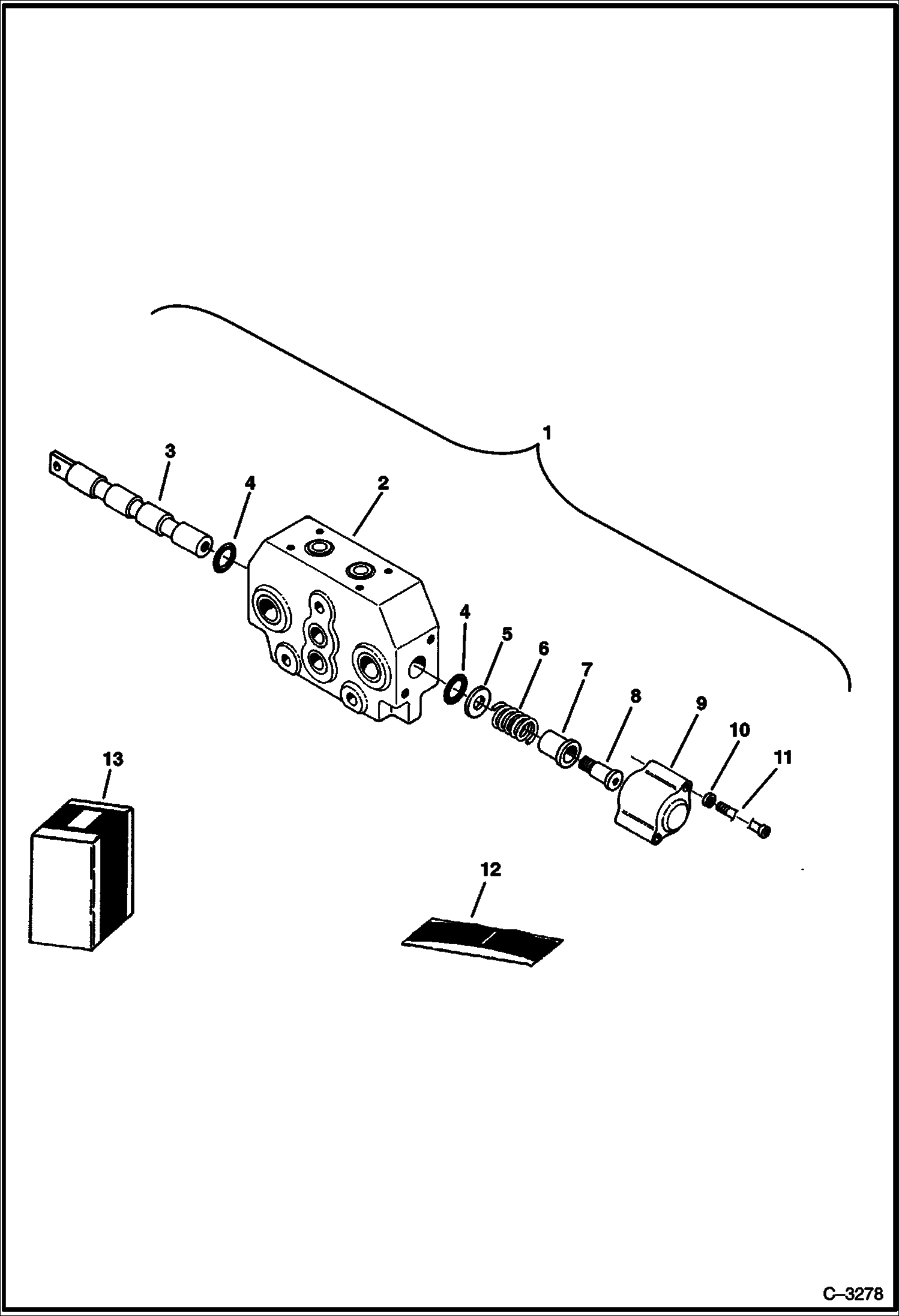 1
3
4
2
4
5
6
7
8
9
10
11
13
12
C–3278