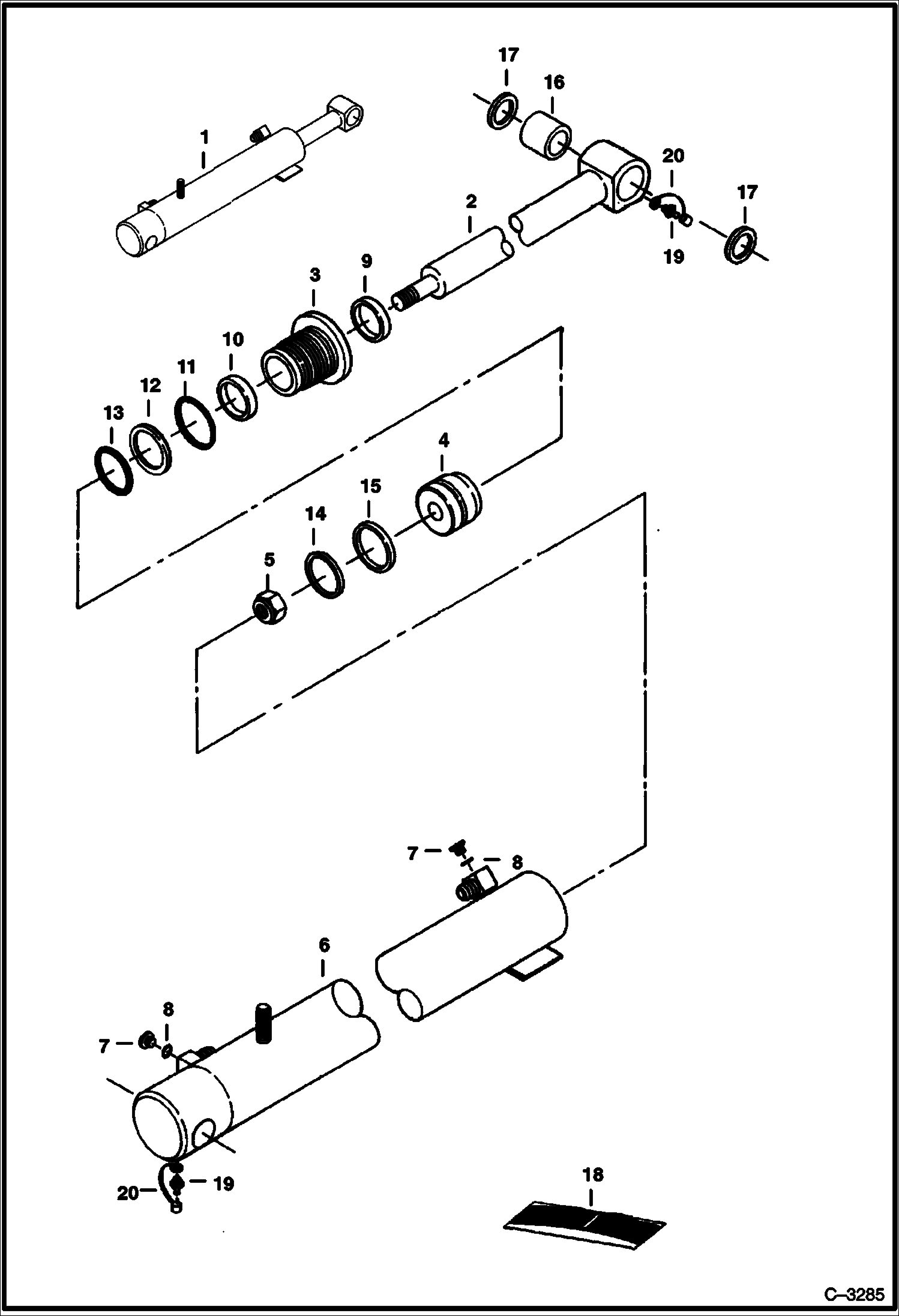 17
16
1
20
17
2
19
3
9
10
11
12
13
4
15
14
5
7
8
6
8
7
20
19
18
C–3285