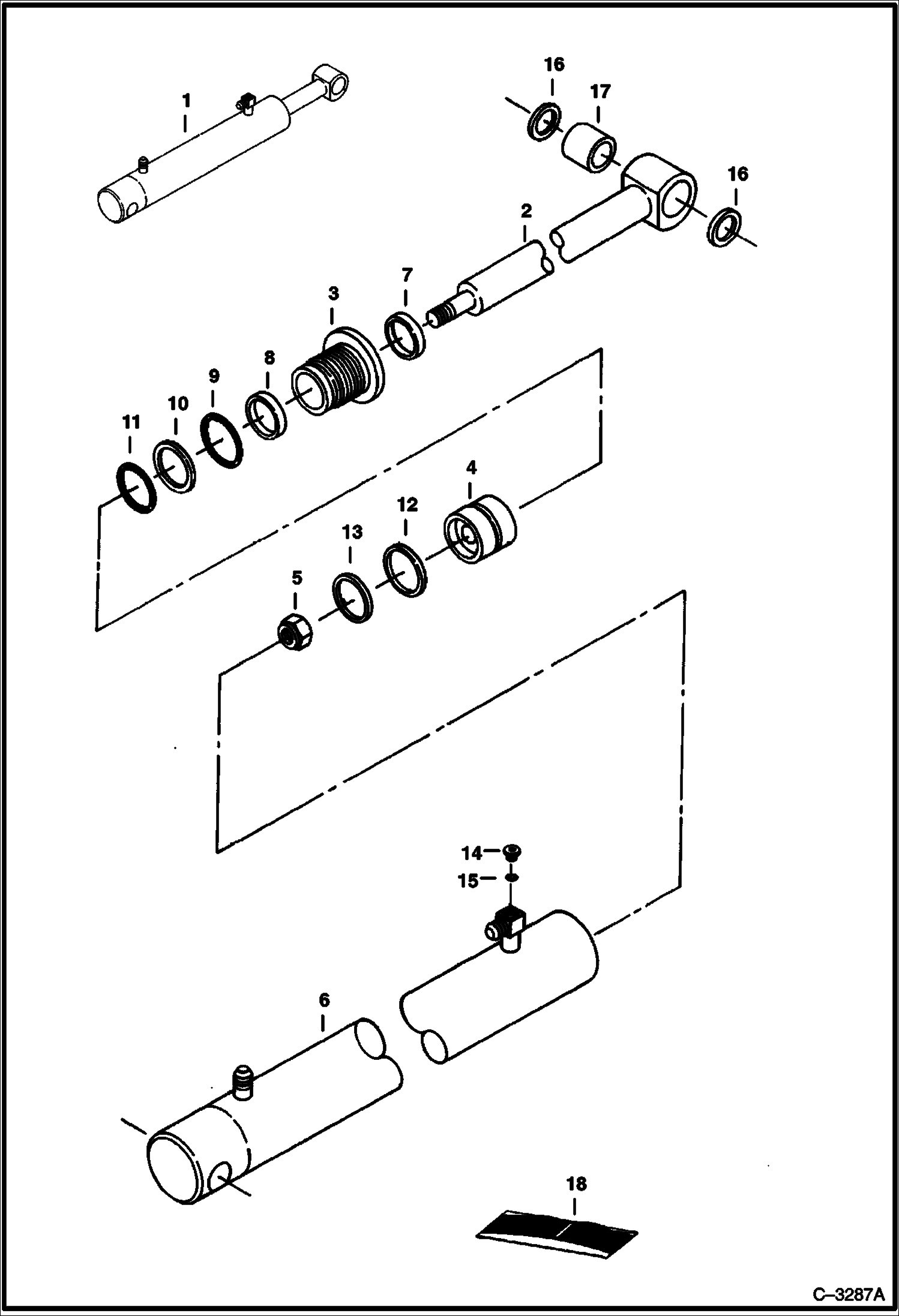 1
16
17
16
2
7
3
8
9
10
11
4
12
13
5
14
15
6
18
C–3287A