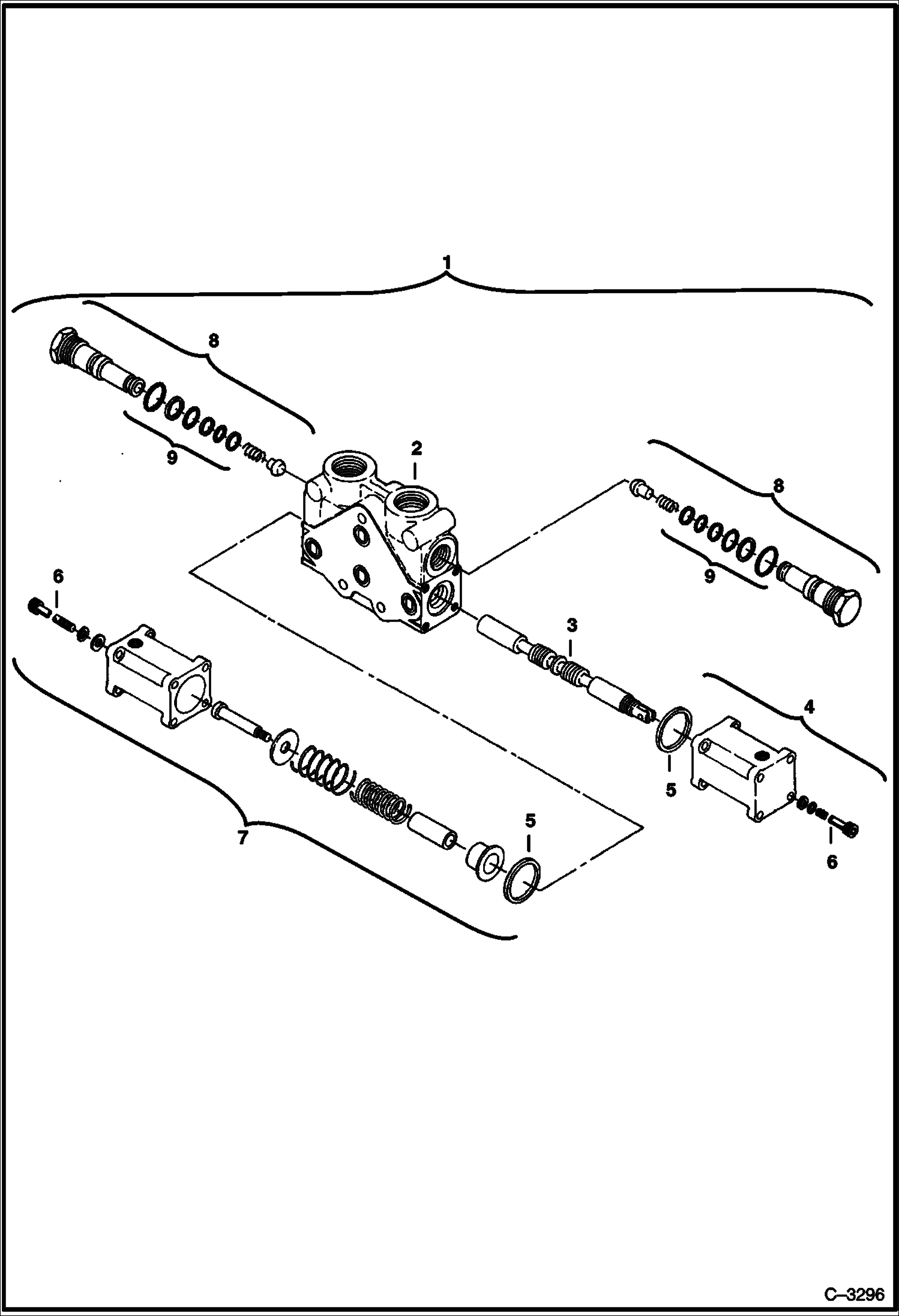 1

8

9

2

8

9

6

3

4

5

7

5

6

C–3296