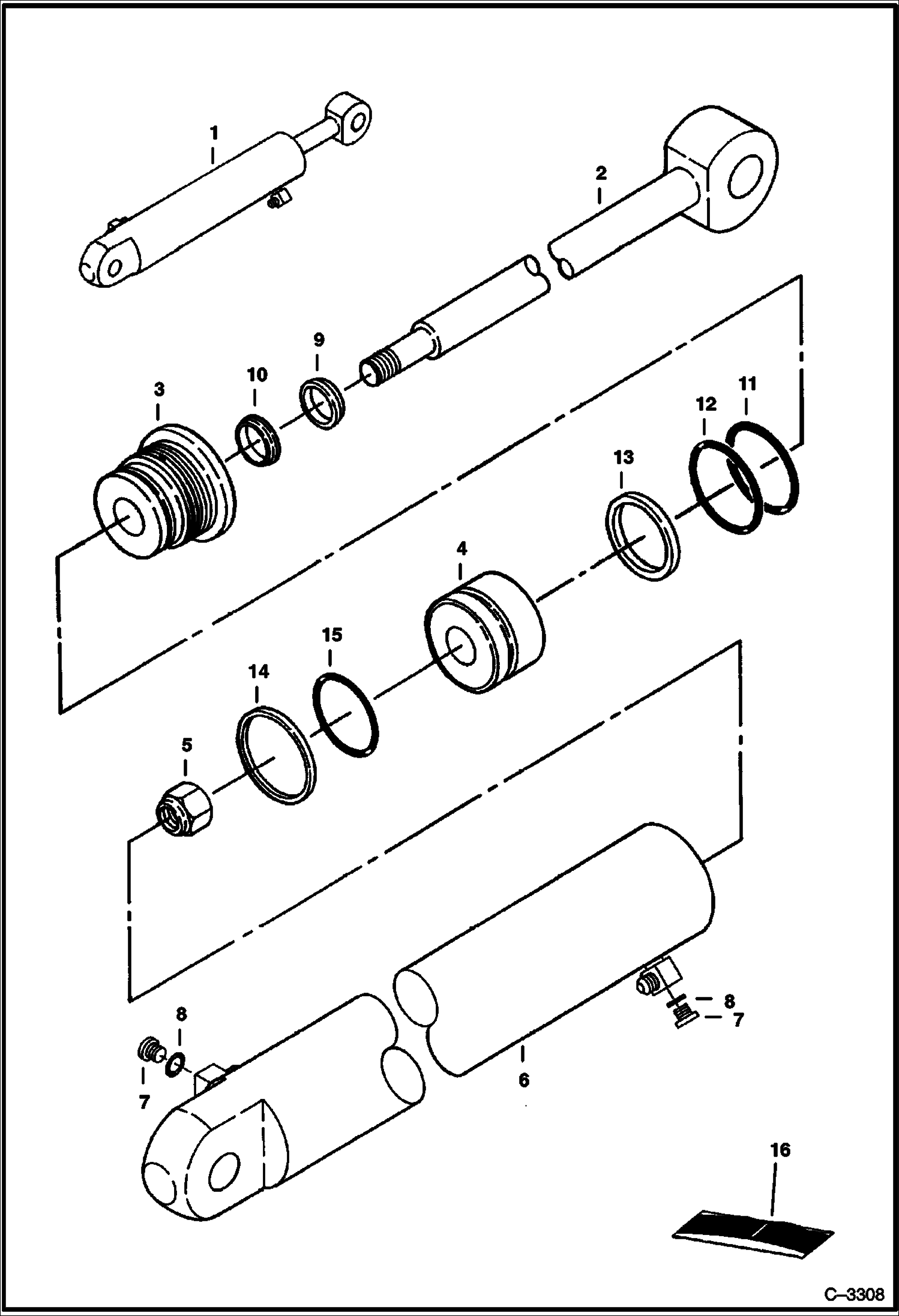 1
2
9
10
3
12
11
13
4
15
14
5
8
7
8
7
6
16
C–3308