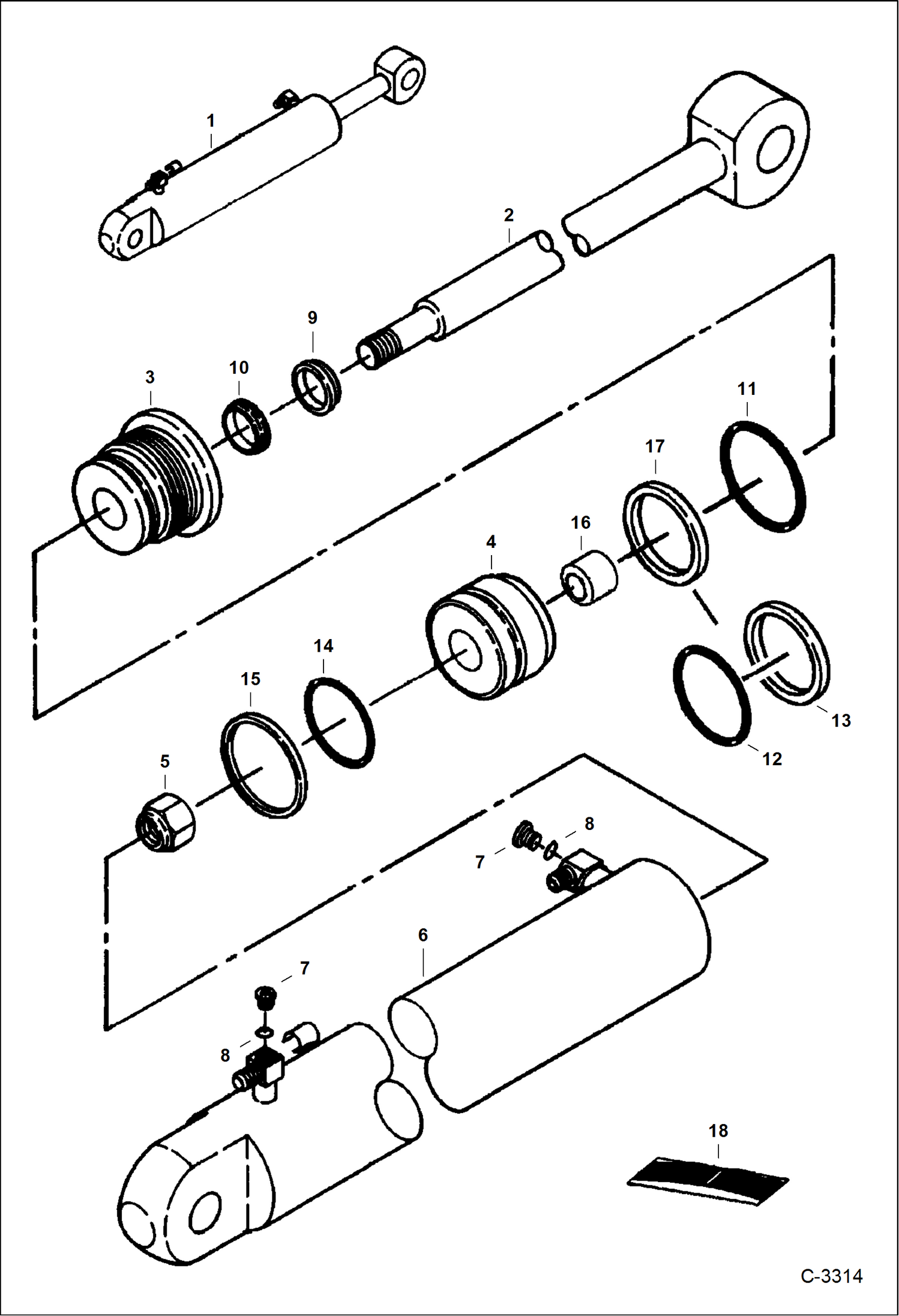 1
2
9
10
3
11
17
16
4
14
15
13
12
5
8
7
6
7
8
18
C-3314