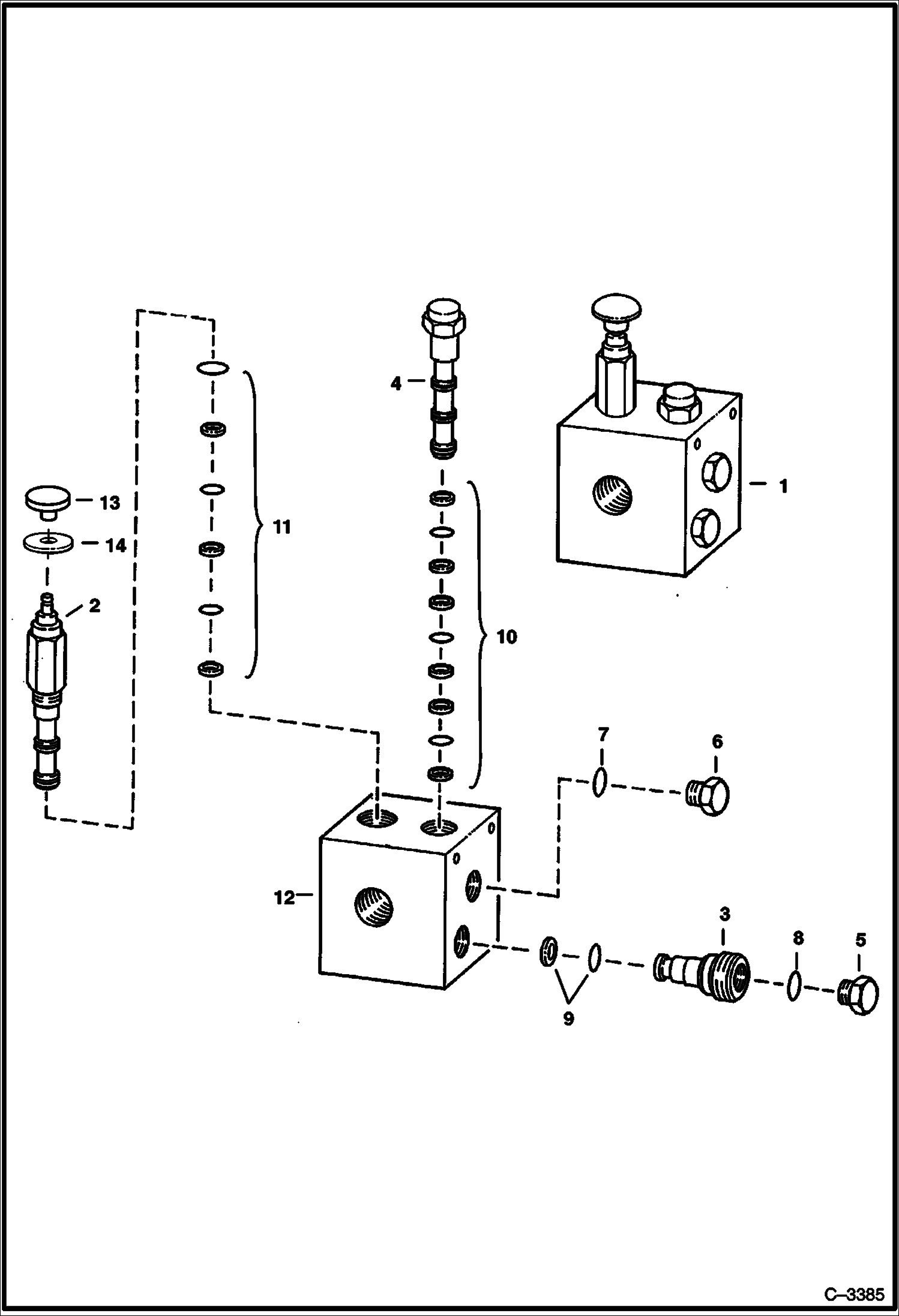 4
1
13
14
11
2
10
7
6
12
3
8
5
9
C–3385