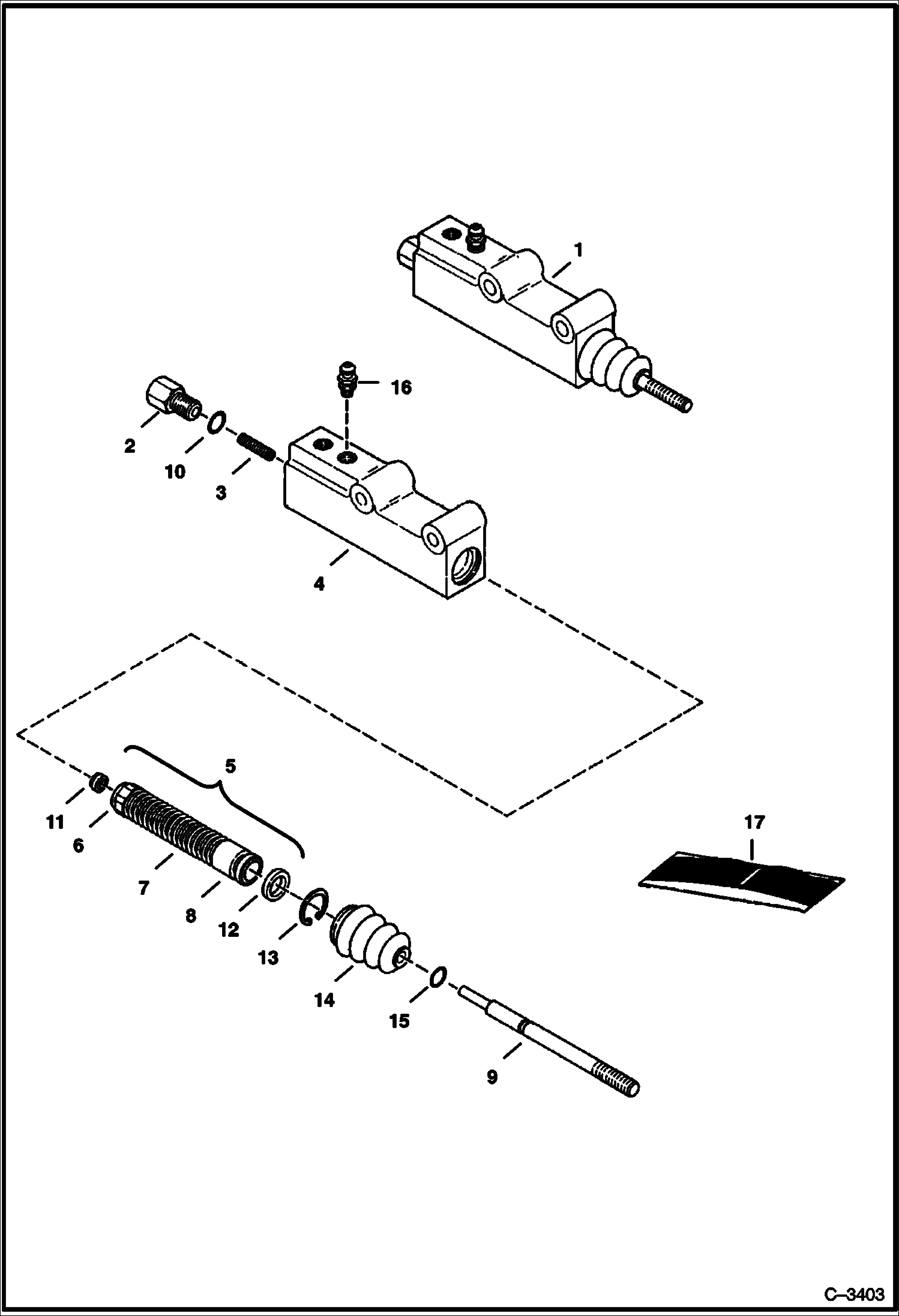 1
16
2
10
3
4
5
11
6
7
8
12
13
14
15
9
17
C–3403