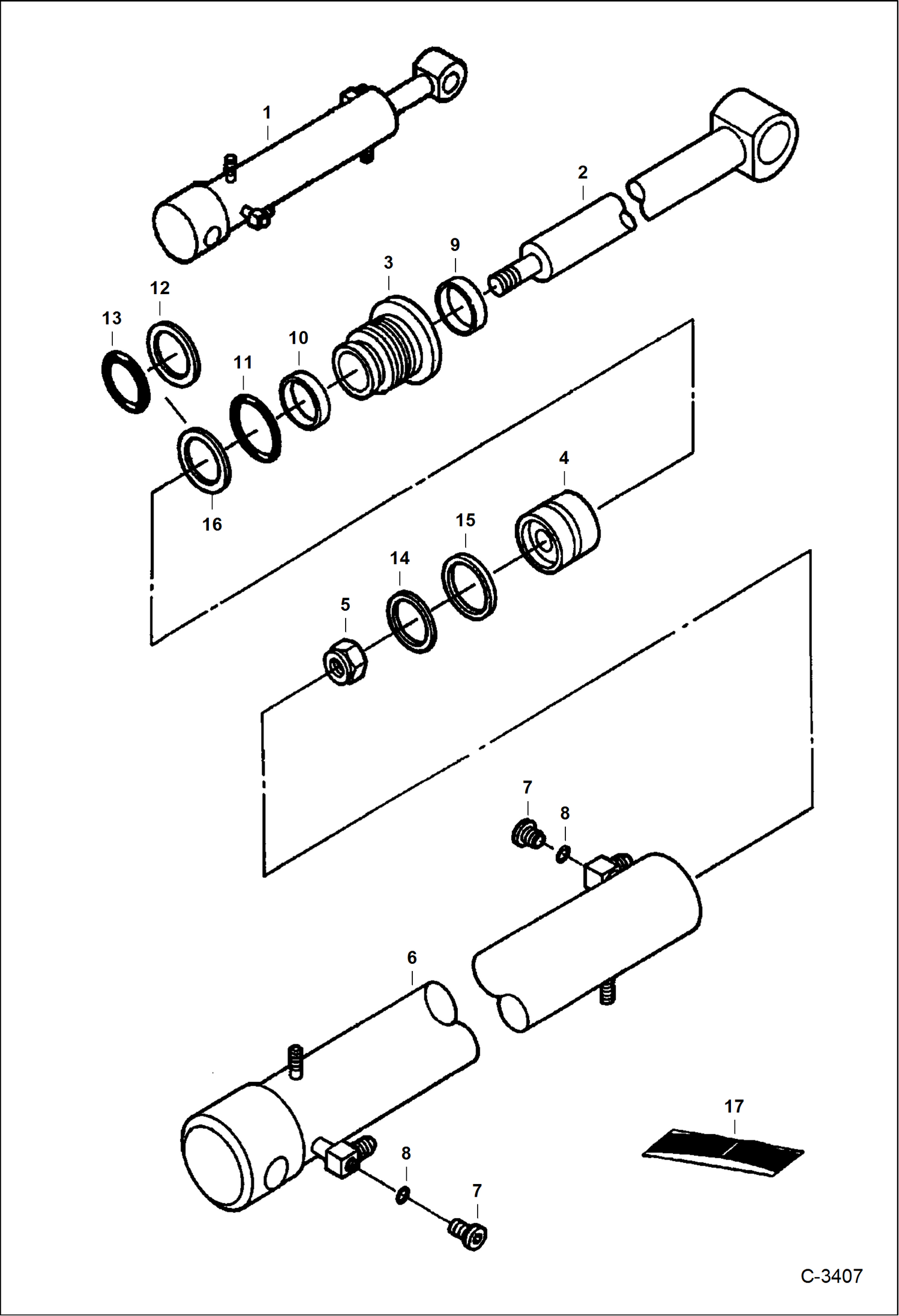 1
2
9
3
12
13
10
11
16
4
15
14
5
7
8
6
17
8
7
C-3407