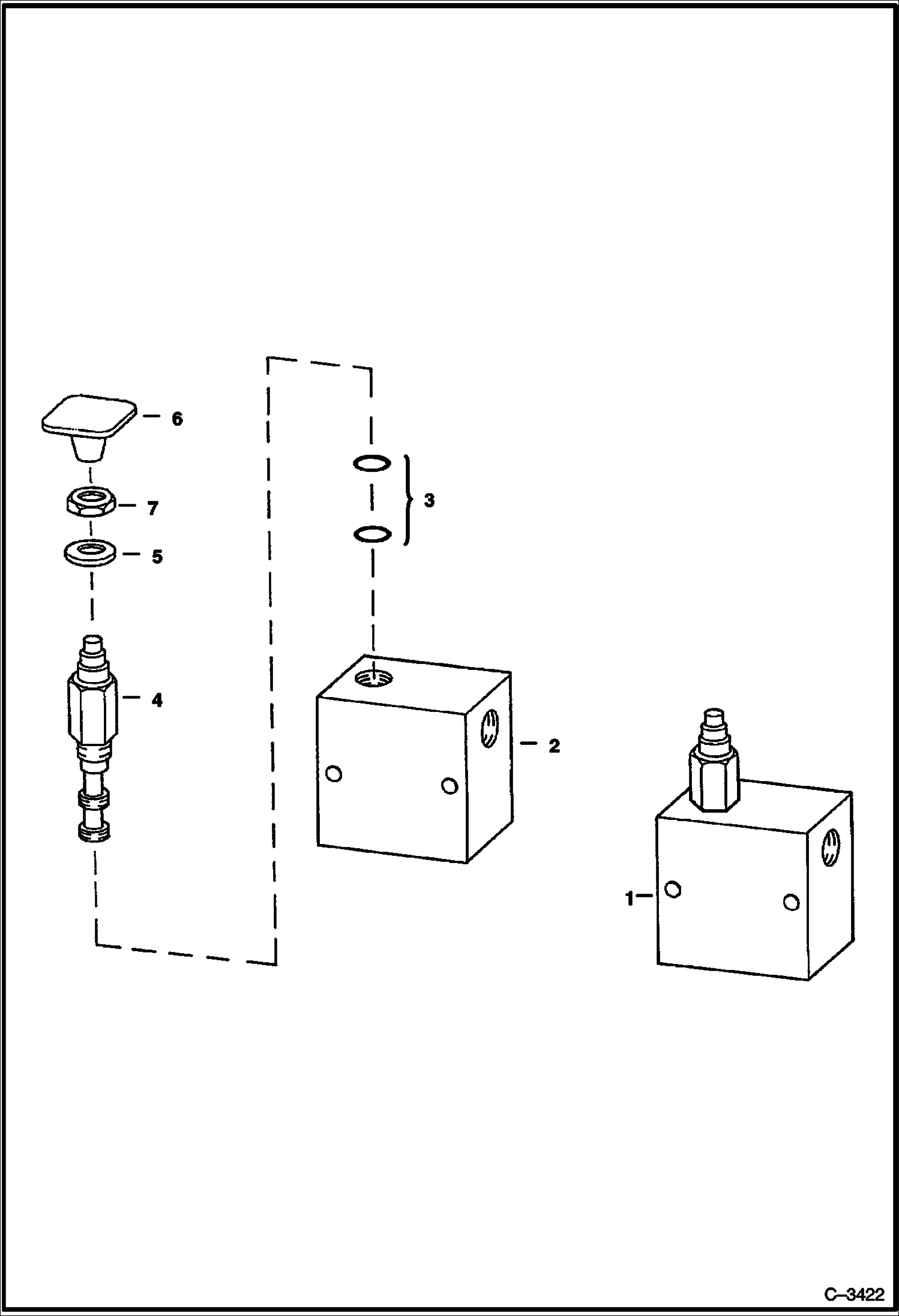 6

7

5

3

4

2

1

C–3422