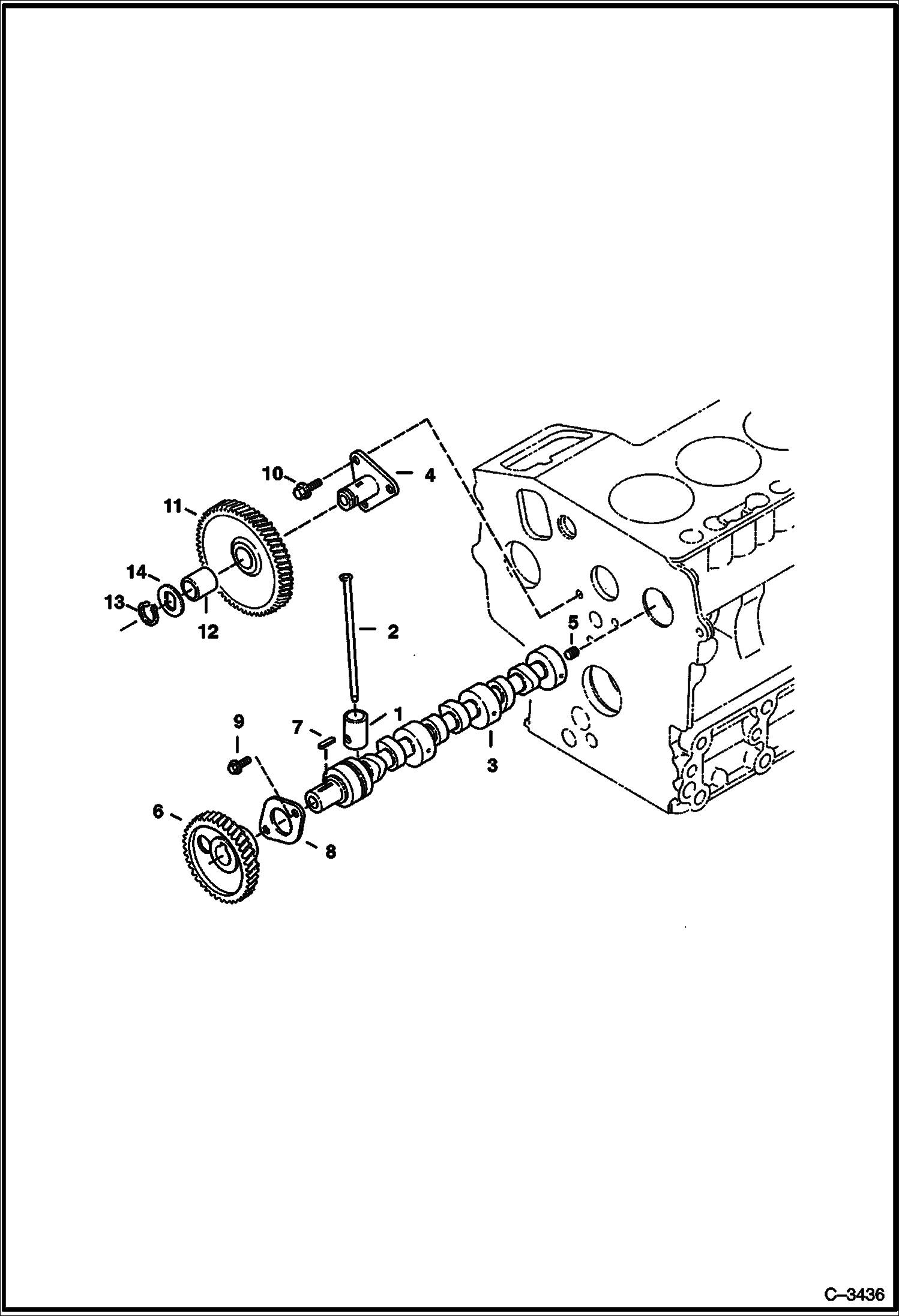 10
4
11
14
13
12
2
5
9
7
1
3
6
8
C–3436