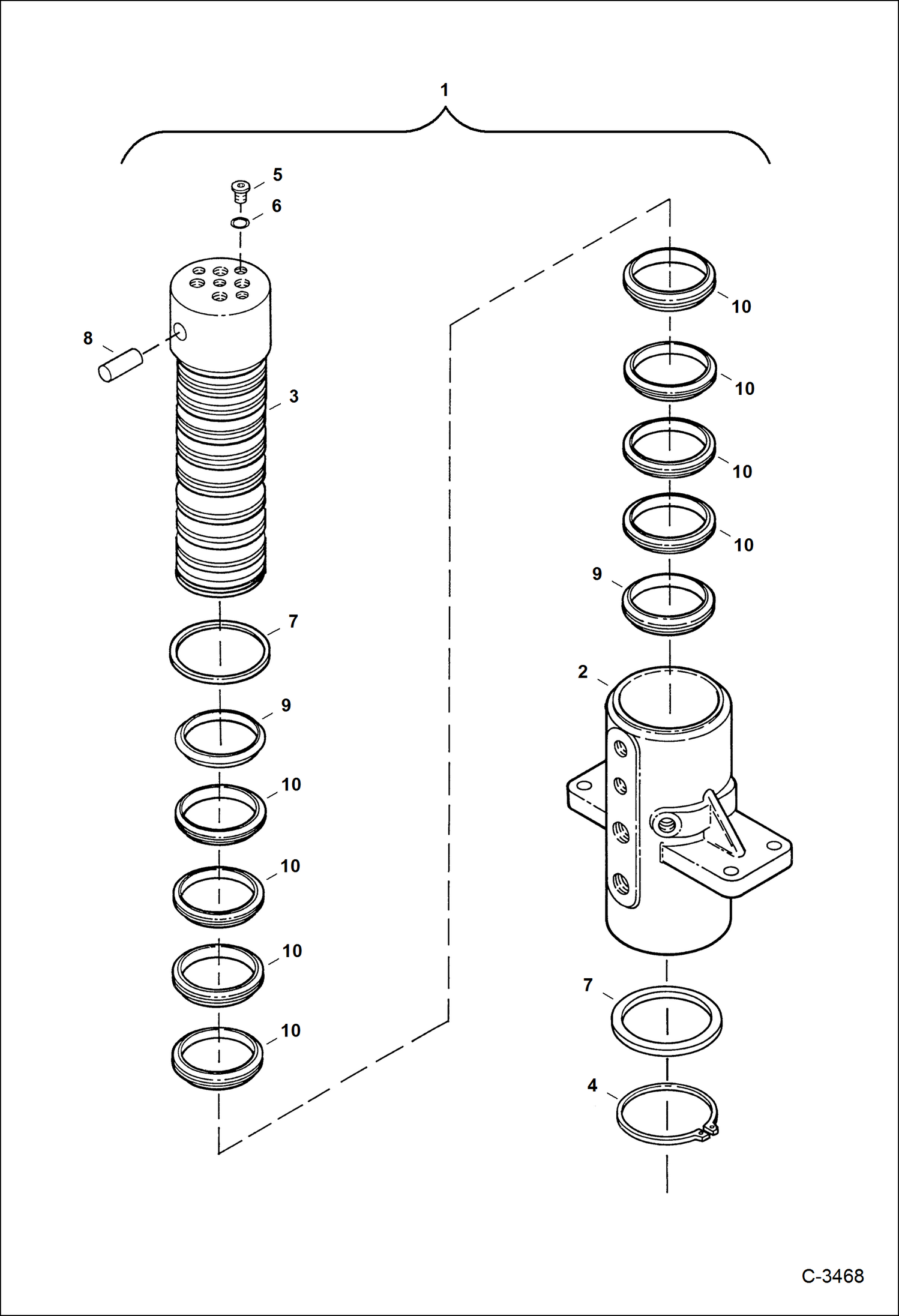 1
5
6
8
3
7
9
10
10
10
10
10
10
10
10
9
2
7
4
C-3468