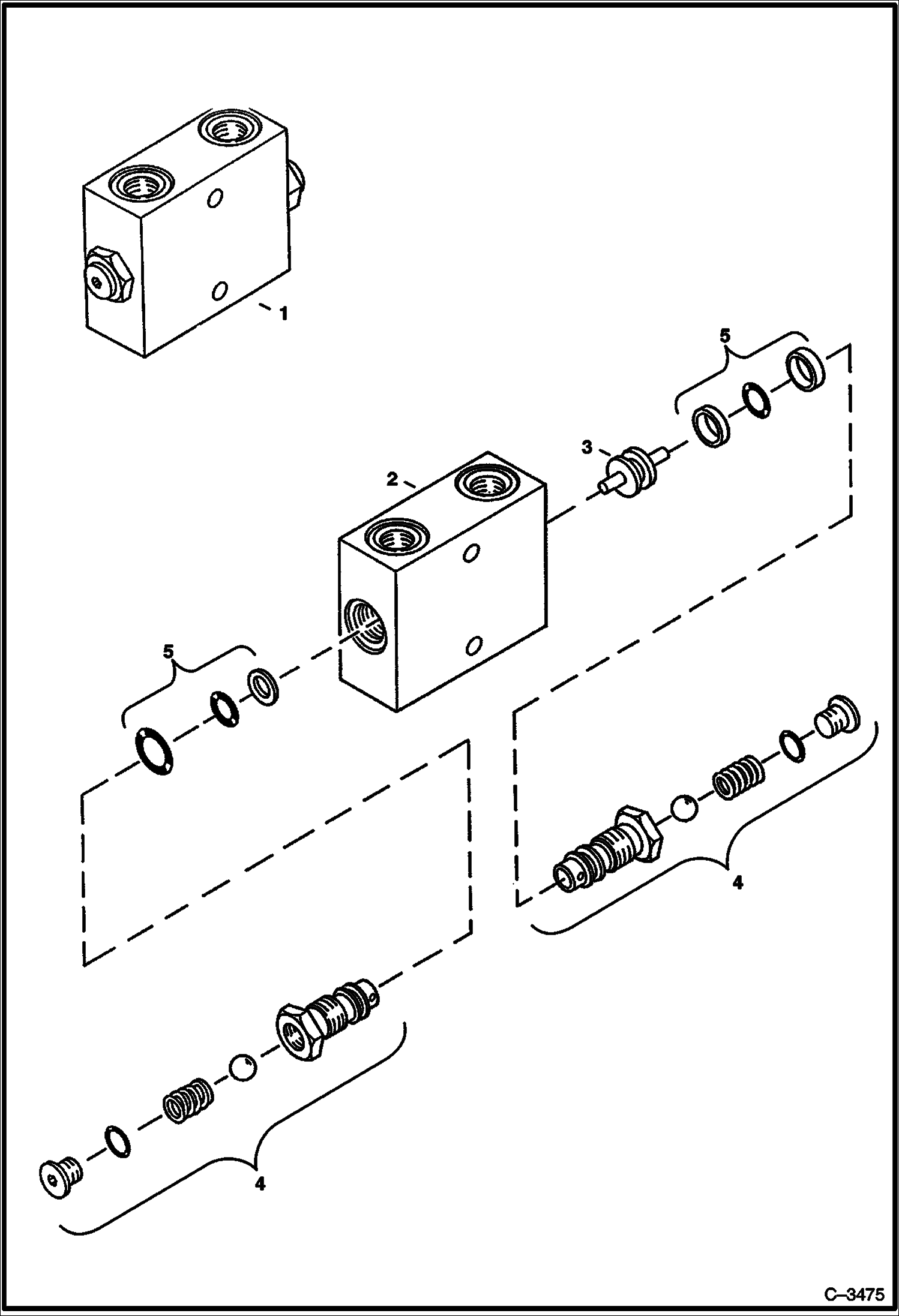 1

5

3

2

5

4

4

C–3475