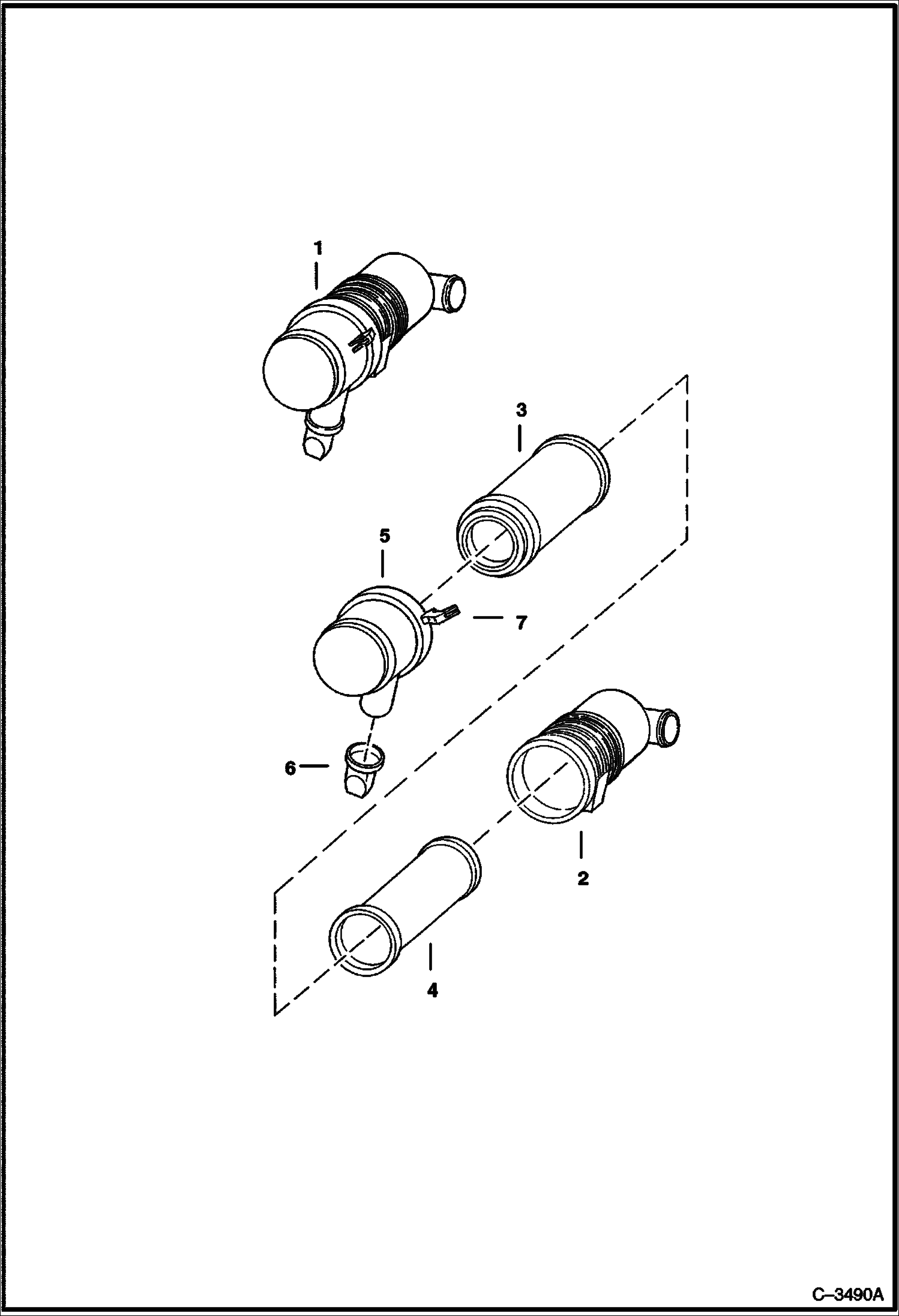 1

3

5

7

6

2

4

C–3490A