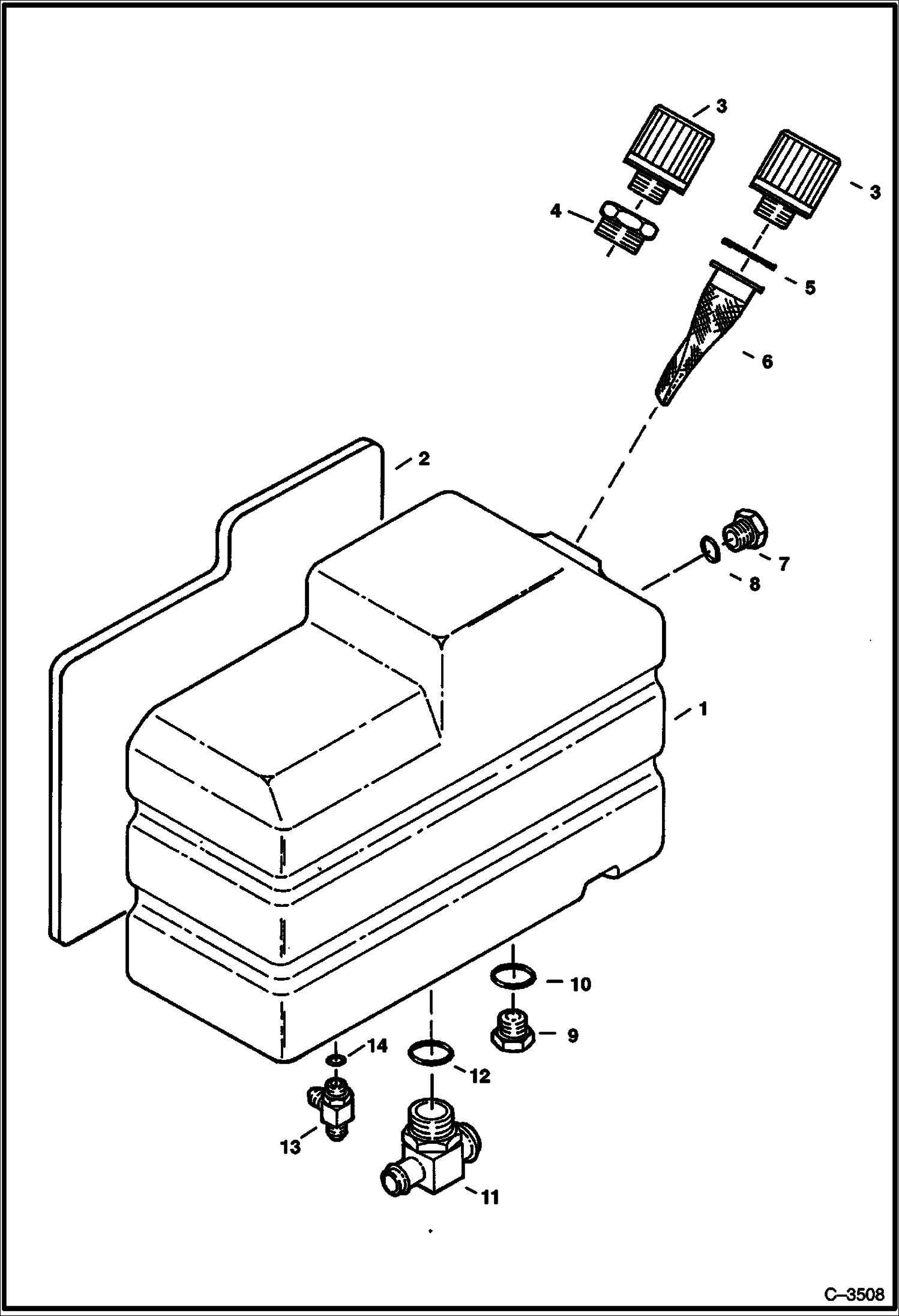 3
3
4
5
6
2
7
8
1
10
9
14
12
13
11
C–3508