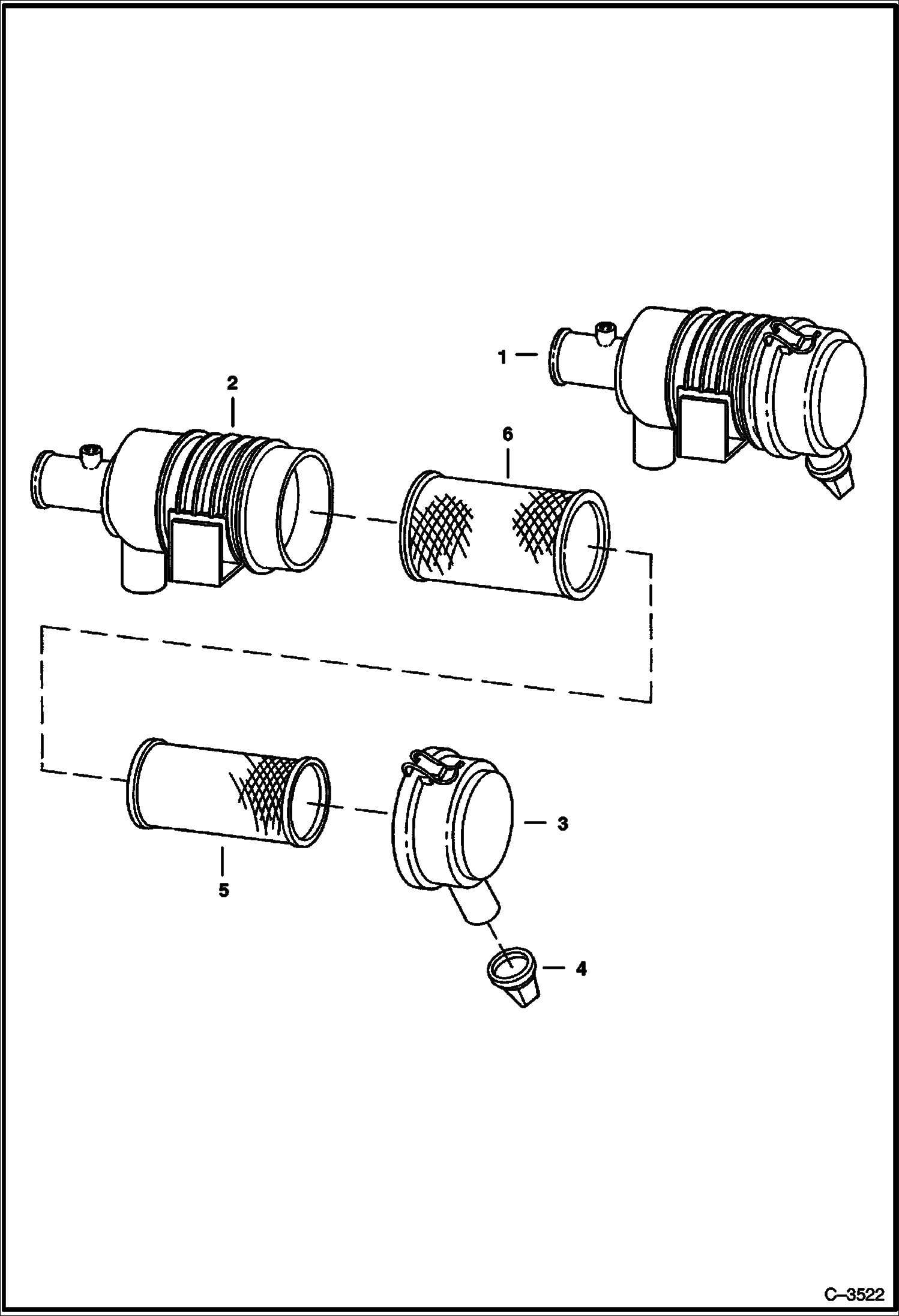 1
2
6
3
5
4
C–3522