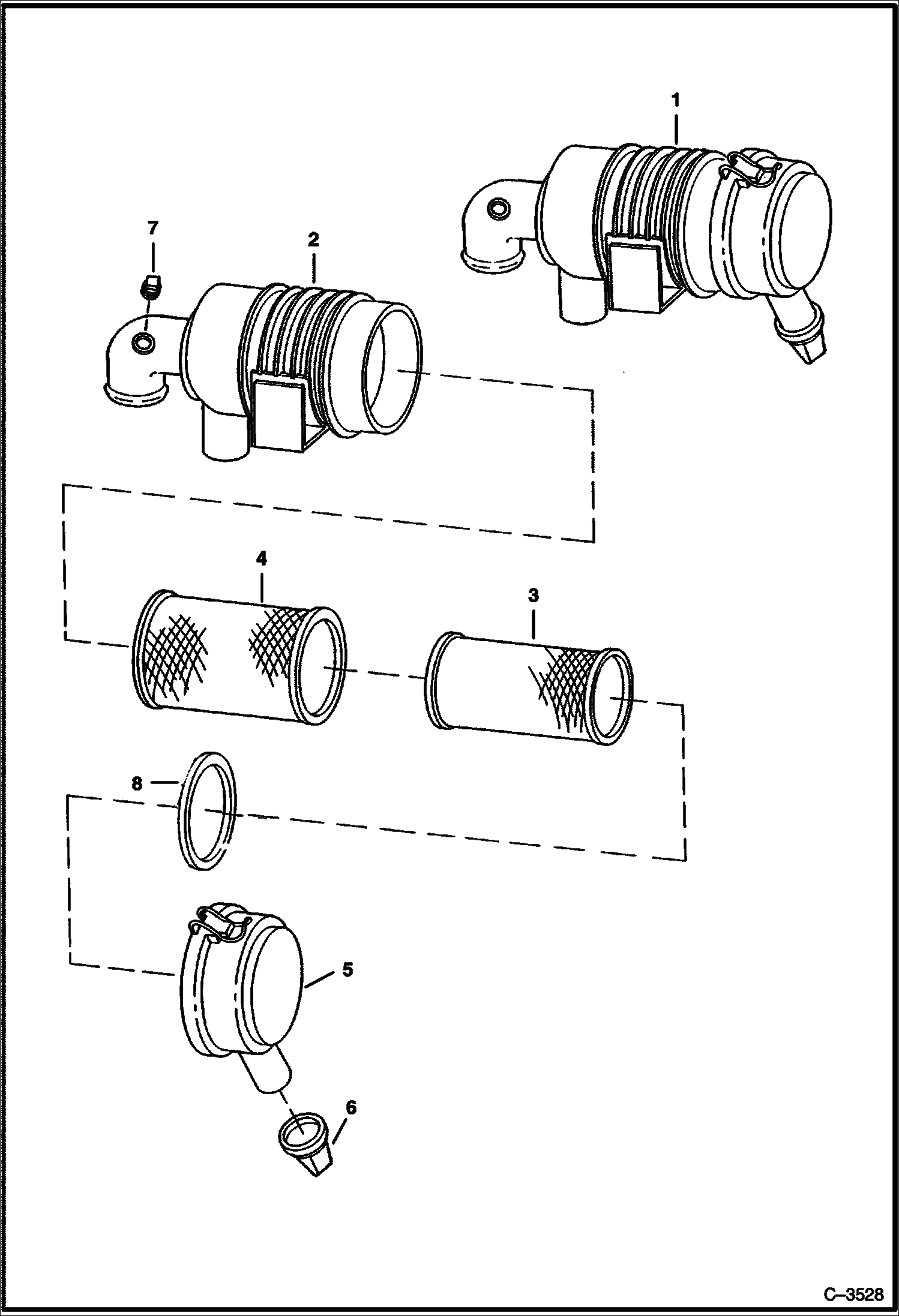 1

7

2

4

3

8

5

6

C–3528