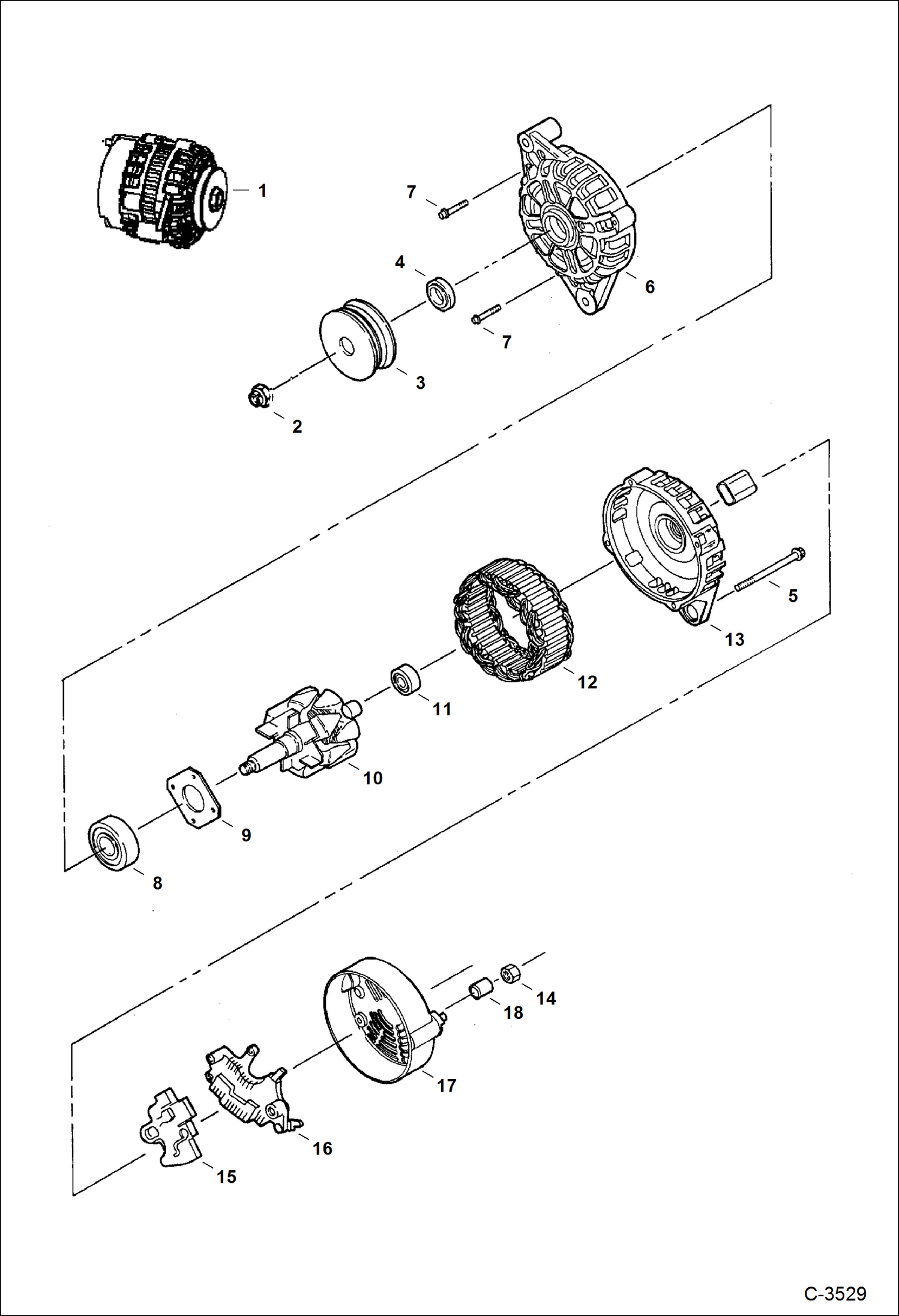 1
7
4
6
7
3
2
5
13
12
11
10
9
8
14
18
17
16
15
C-3529