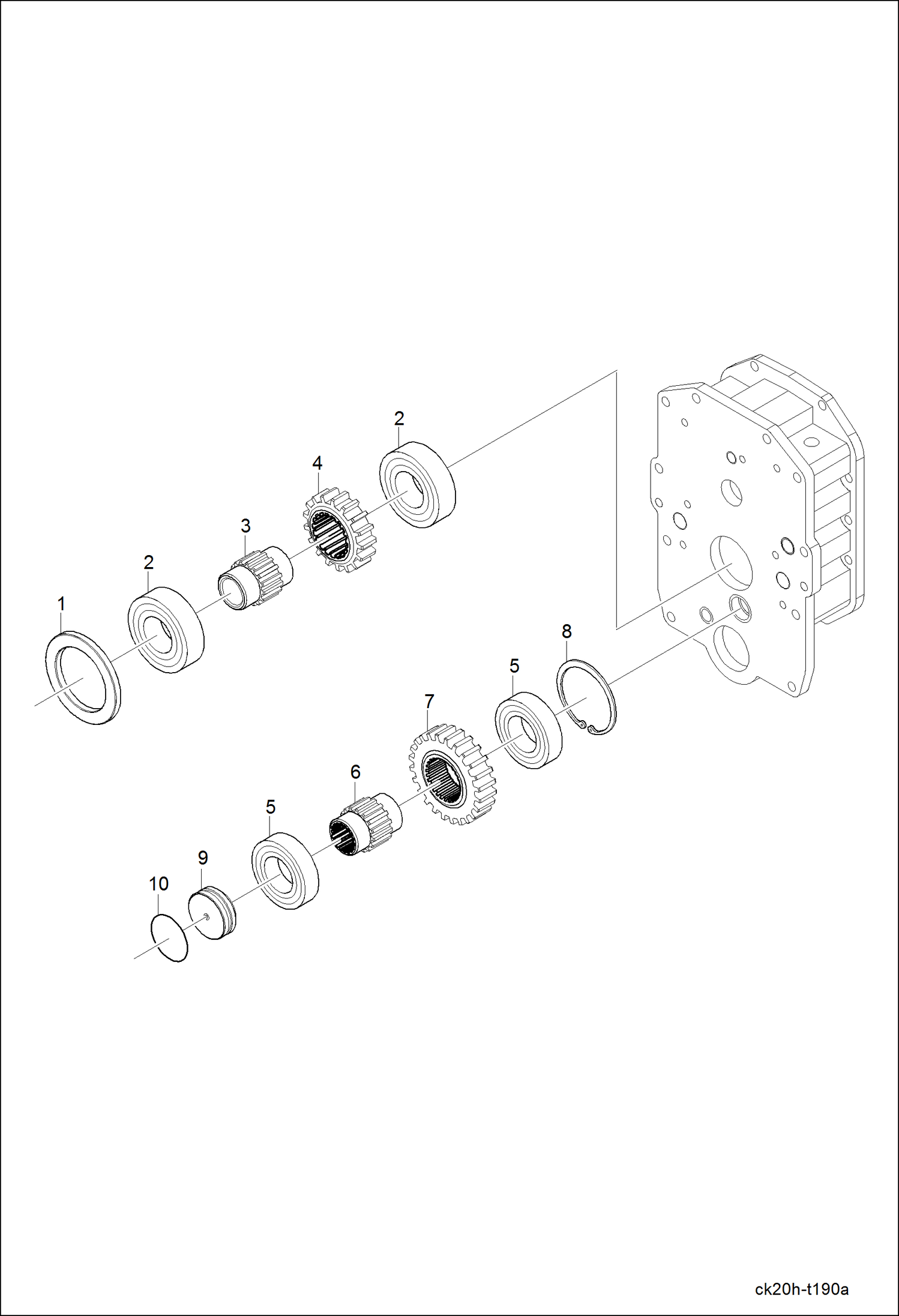 2
4
3
2
1
8
5
7
6
5
9
10

ck20h-t190a