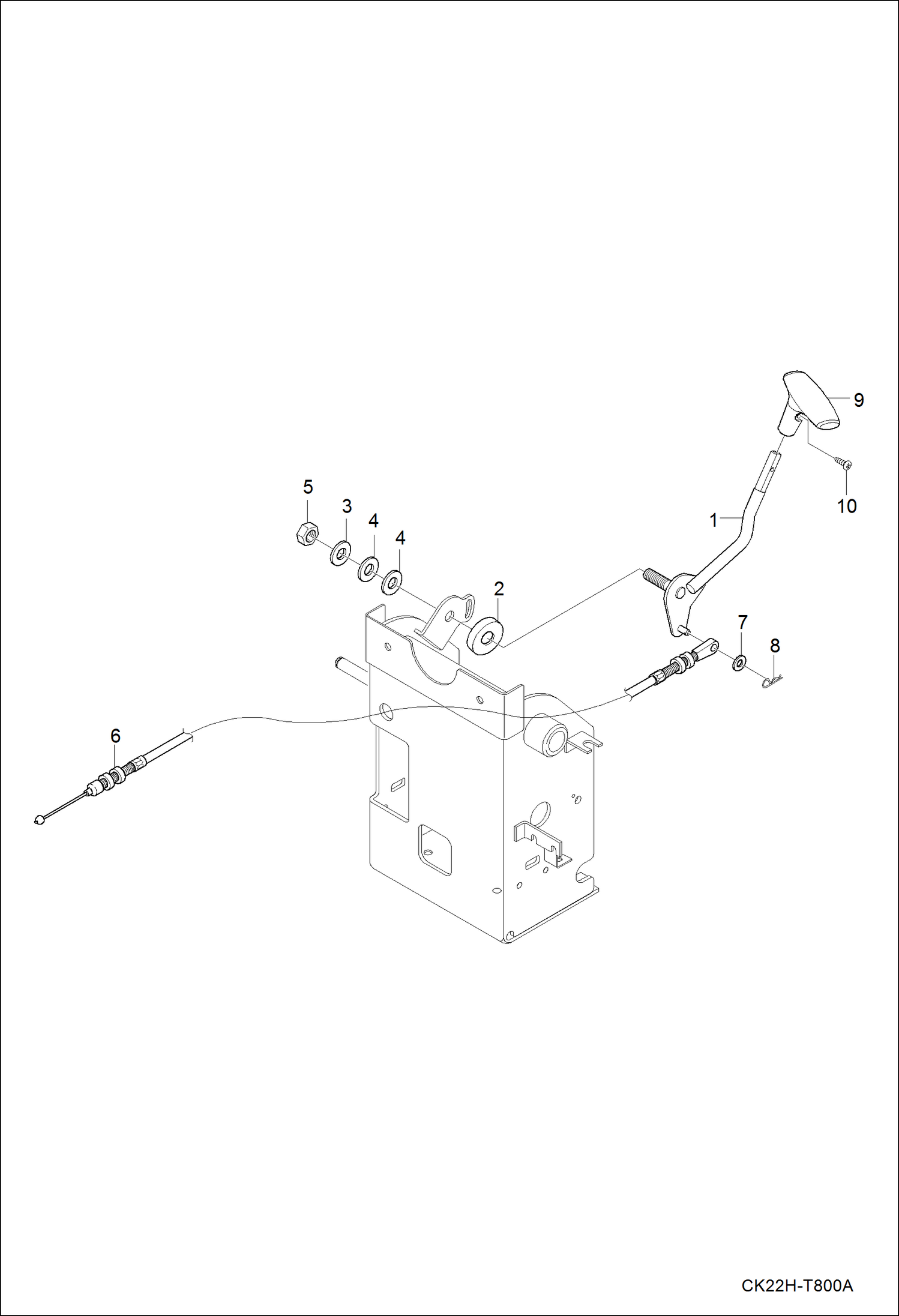 9

10

5

3

4

4

1

2

7

8

6

CK22H-T800A