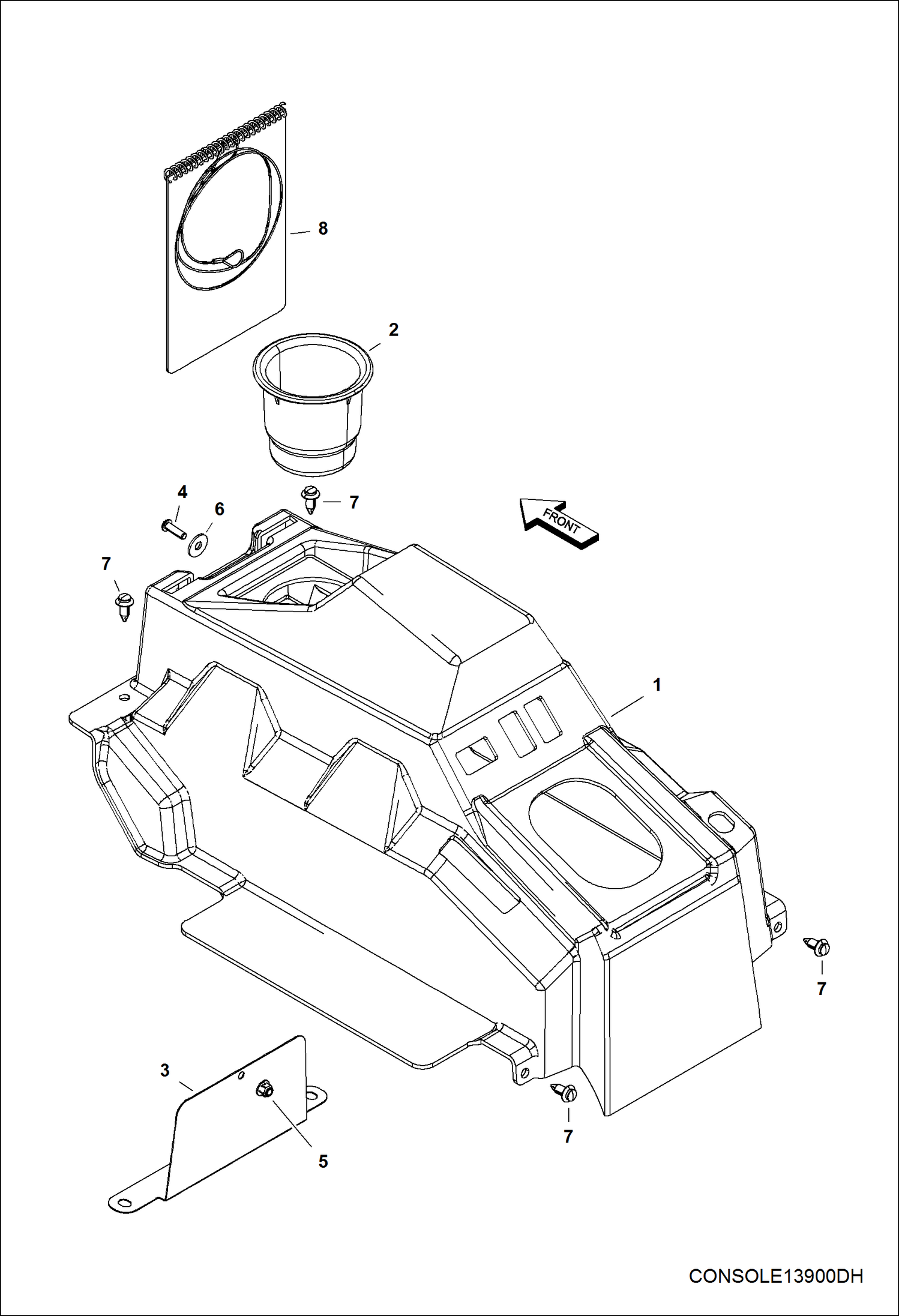 8

2

4

6

7

FRONT

7

1

7

3

5

7

CONSOLE13900DH