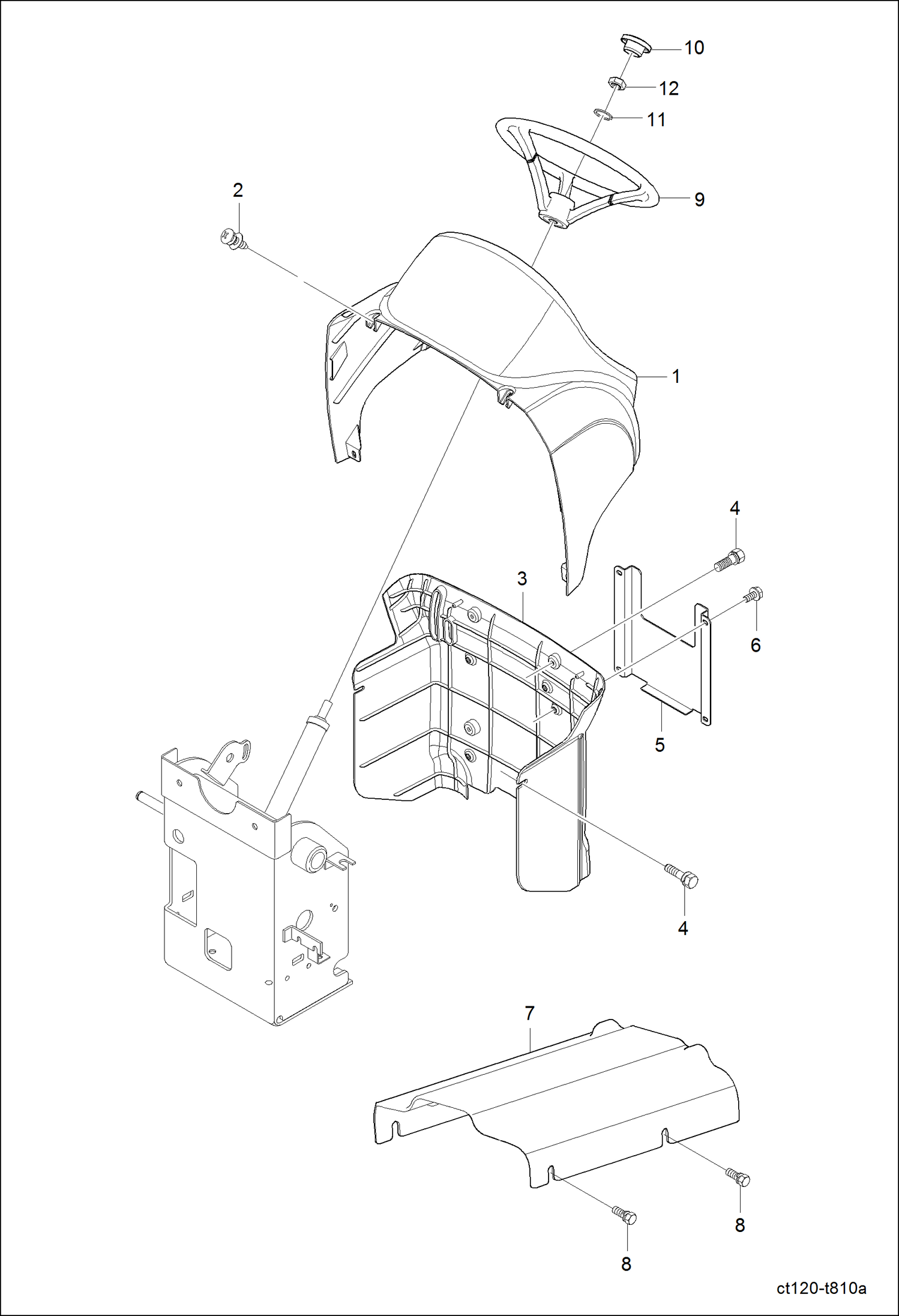 10
12
11
2
9
1
4
3
6
5
4
7
8
8
ct120-t810a