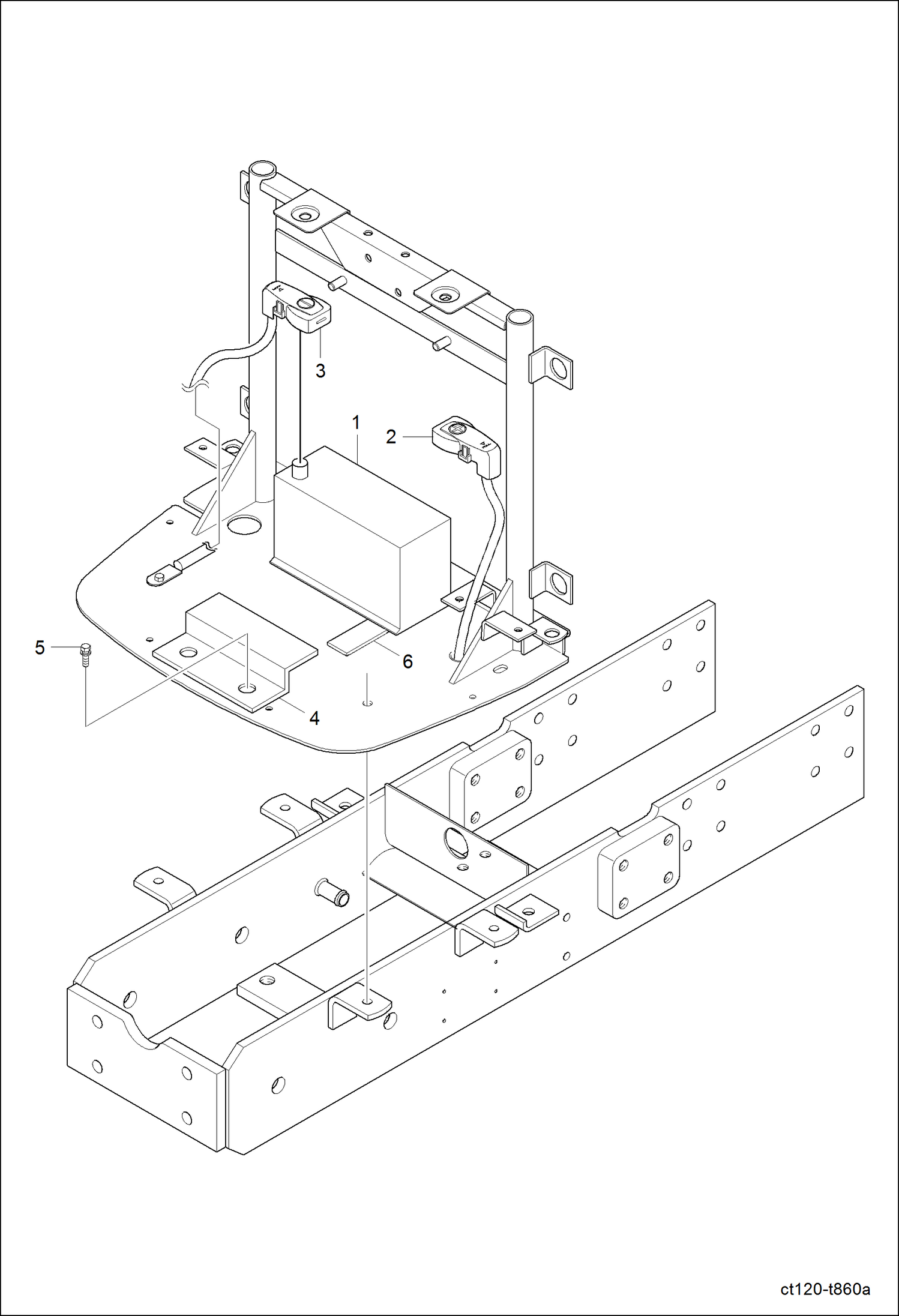 3
1
2
5
6
4
ct120-t860a