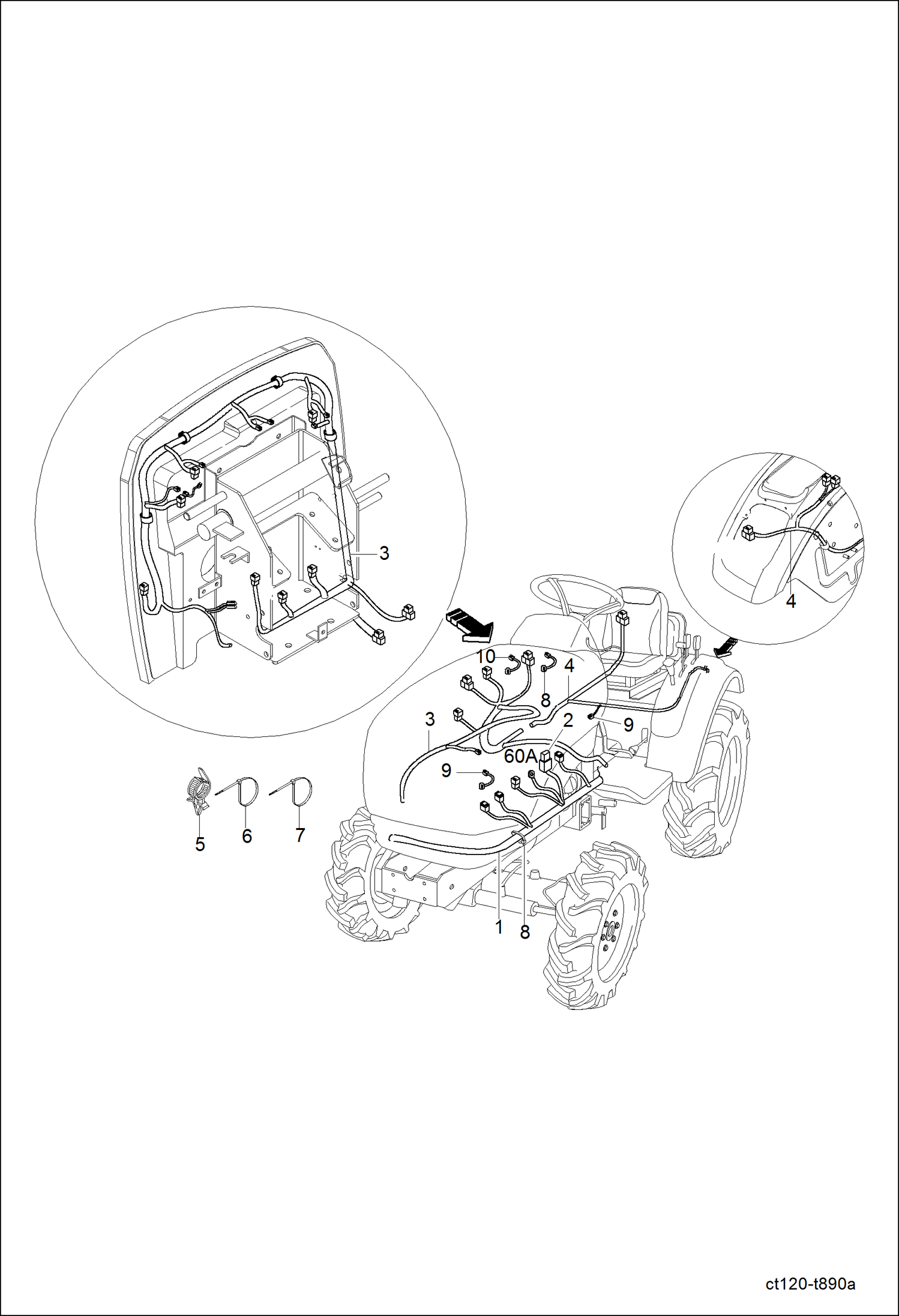 3

4

10
8
4
3
2
9
60A
9
5
6
7
1
8

ct120-t890a