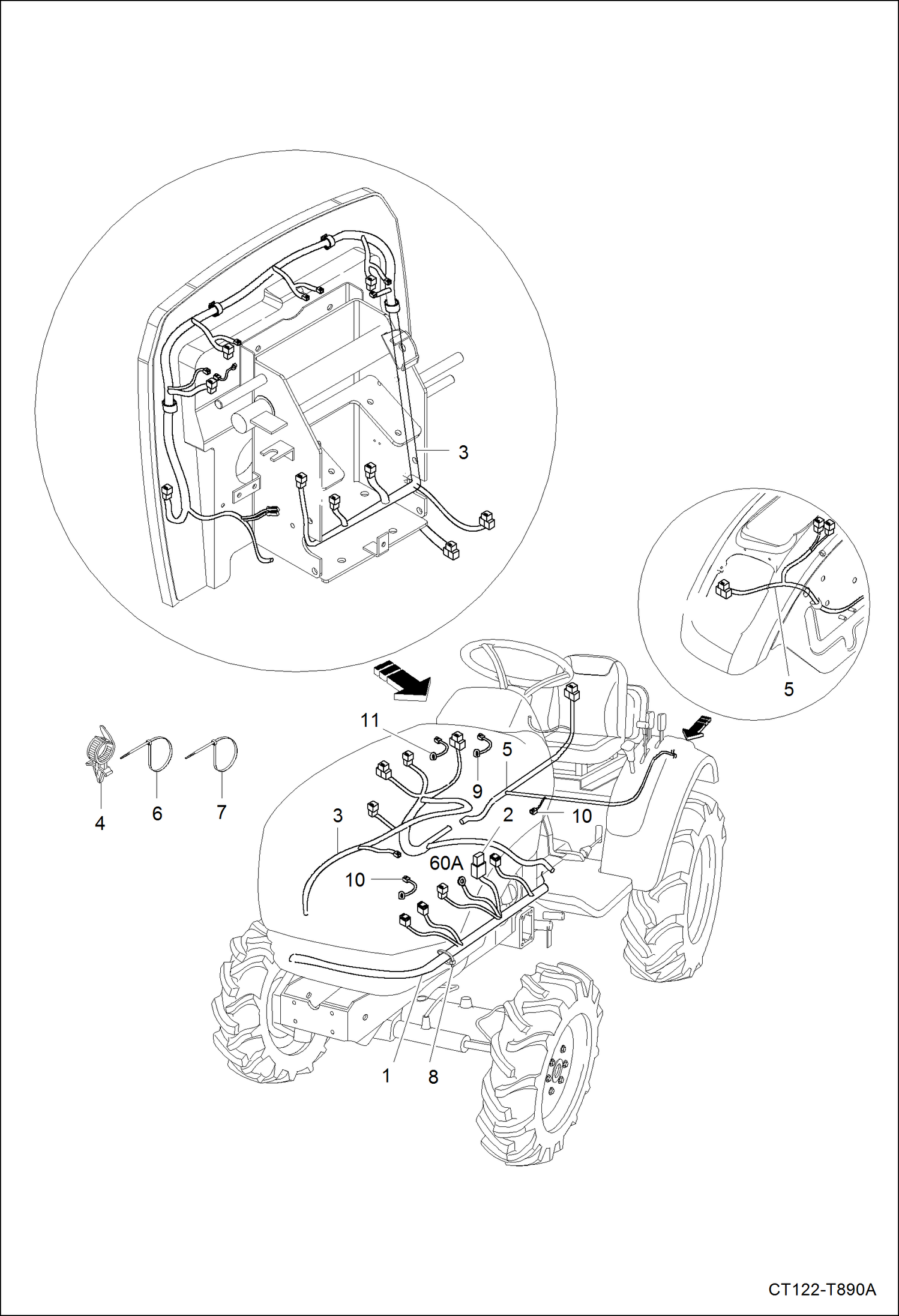 3

5

11

5

9

4

6

7

3

2

10

60A

10

1

8

CT122-T890A