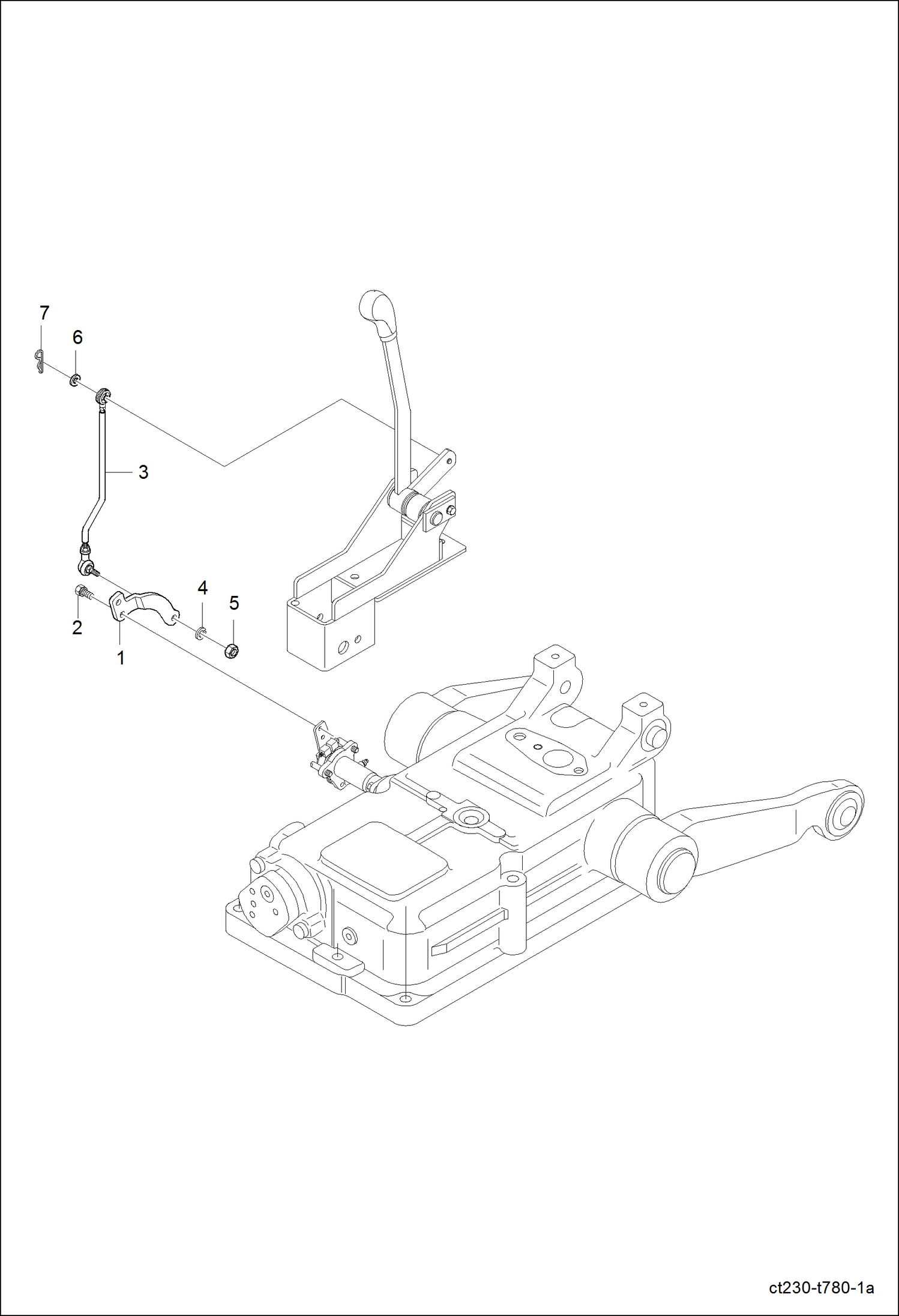 7
6
3
4
5
2
1
ct230-t780-1a