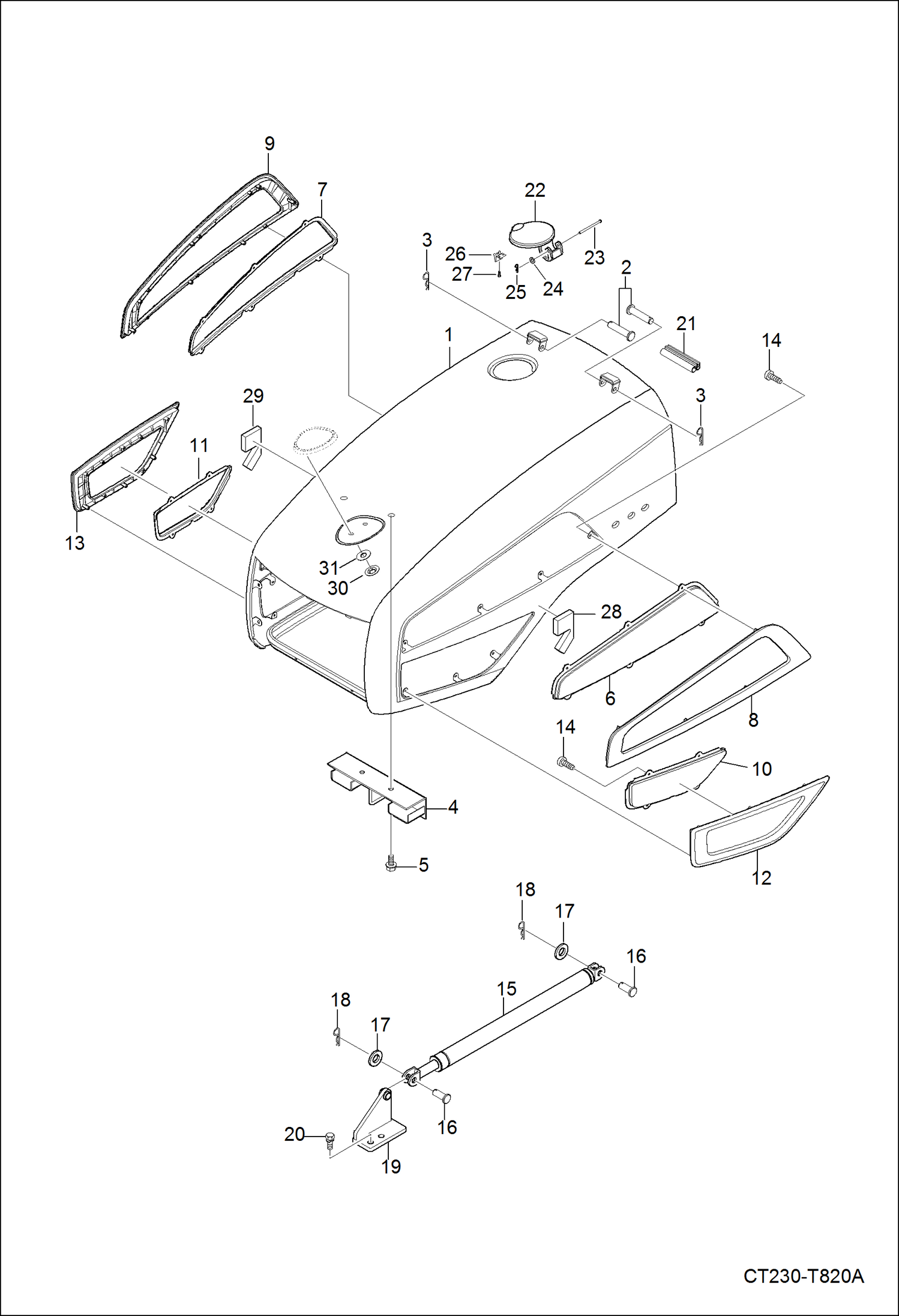 9
7
22
3
26
27
25
24
23
2
21
14
1
29
3
11
13
31
30
28
6
8
14
10
4
5
12
18
17
16
15
18
17
16
20
19
CT230-T820A