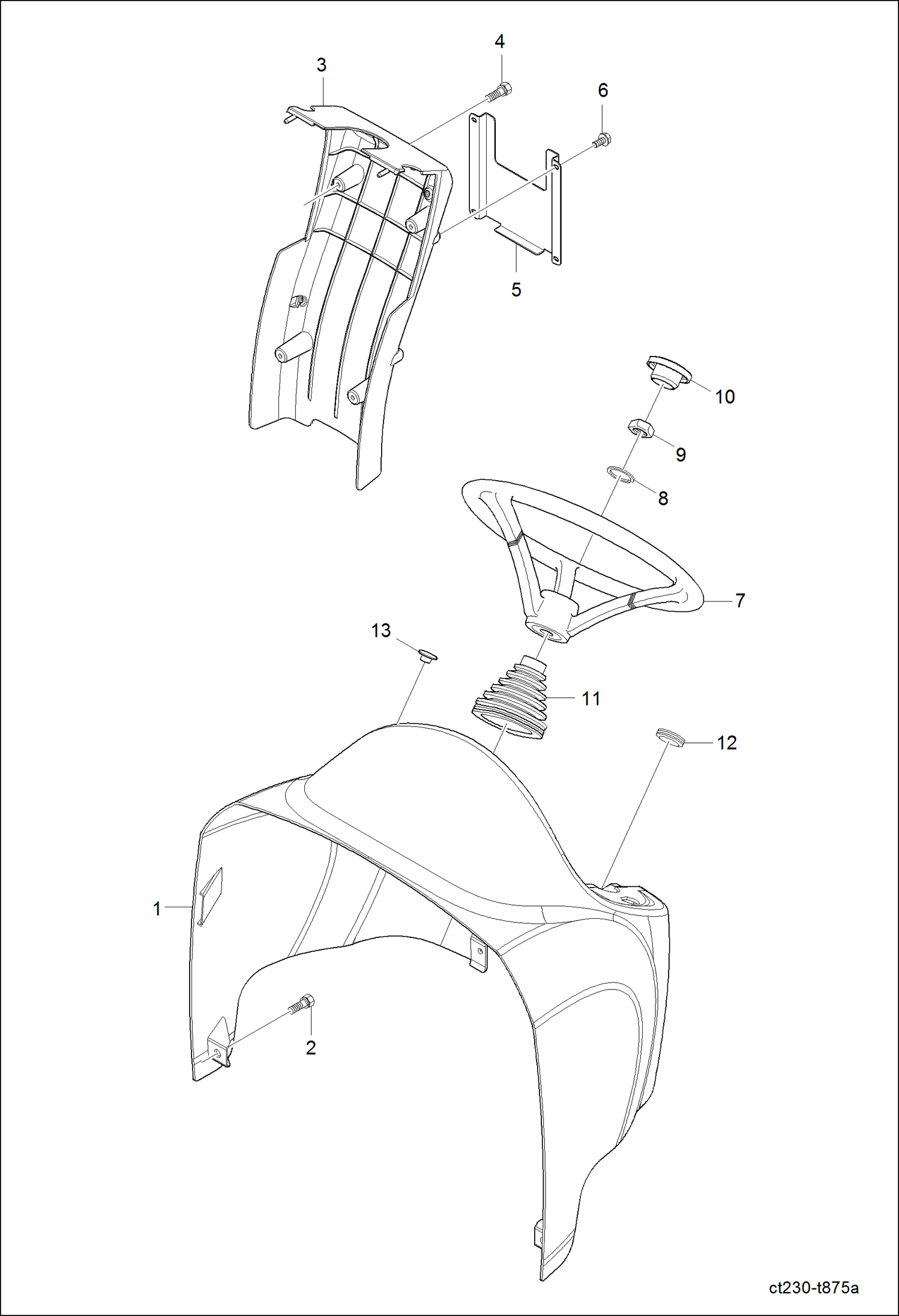 4
3
6
5
10
9
8
7
13
11
12
1
2
ct230-t875a